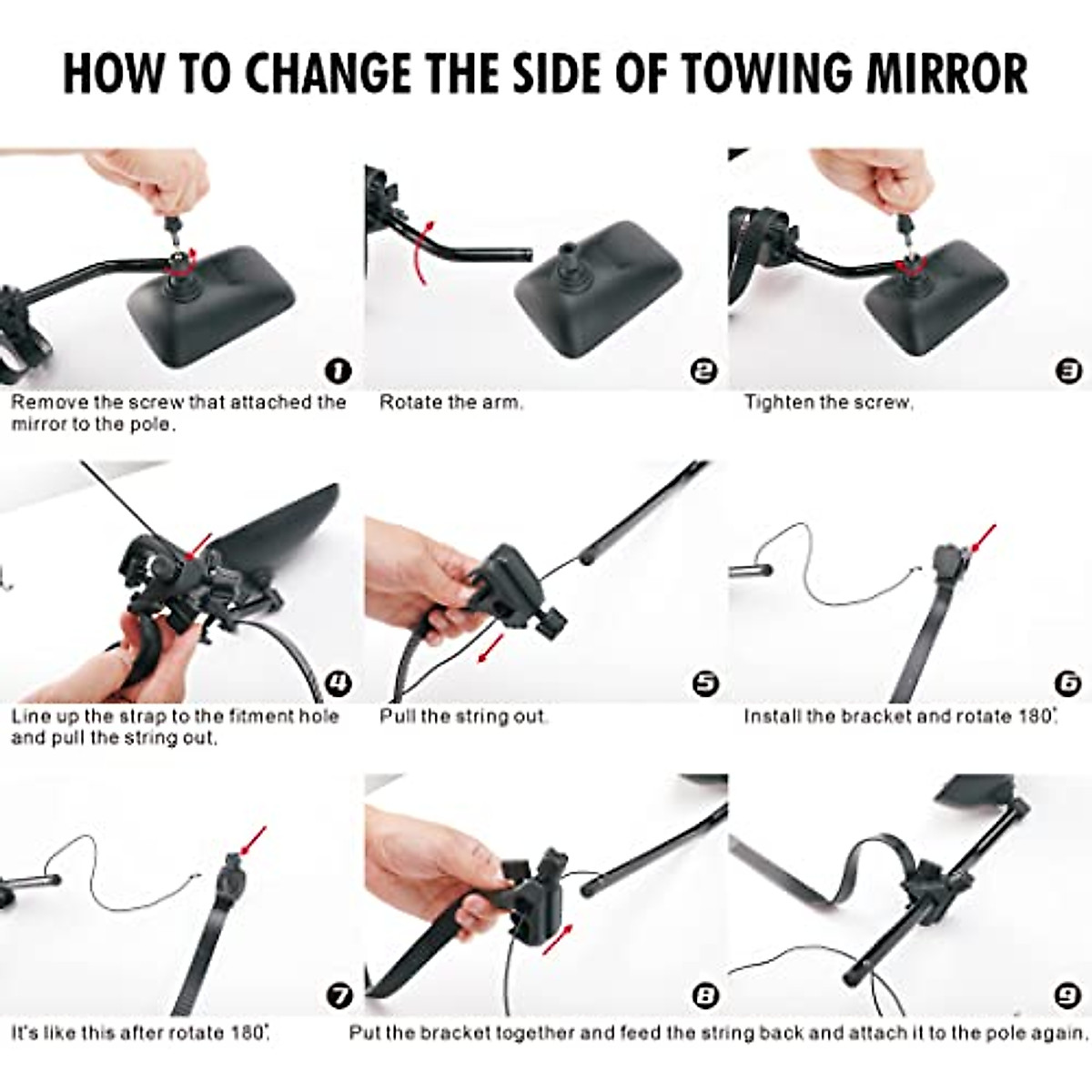 HOW TO CHANGE THE SIDE OF TOWING MIRROR

1
Remove the screw that attached the mirror to the pole.

2
Rotate the arm.

3
Tighten the screw.

4
Line up the strap to the fitment hole and pull the string out.

5
Pull the string out.

6
Install the bracket and rotate 180°.

7
It's like this after rotate 180°.

8

9
Put the bracket together and feed the string back and attach it to the pole again.