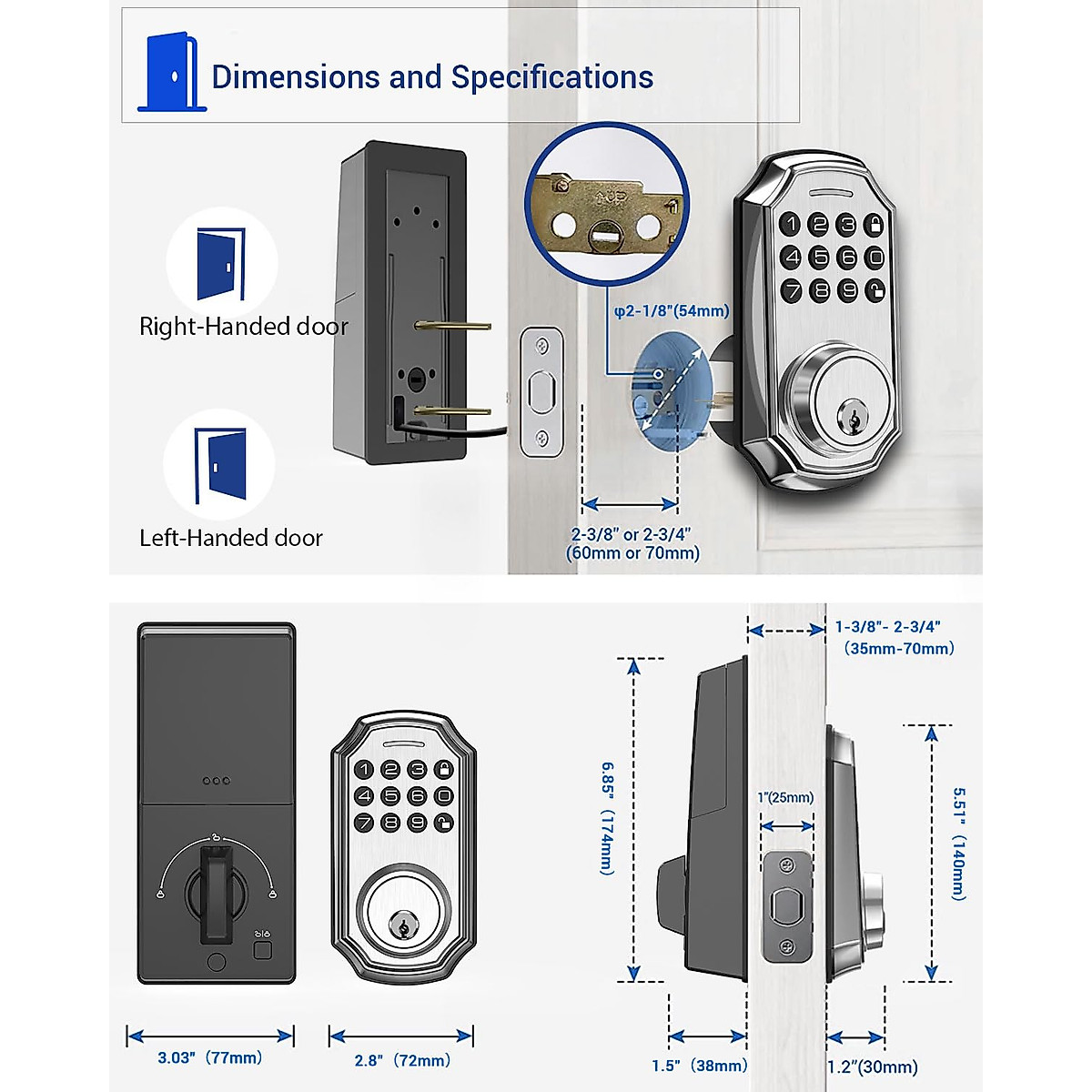 Dimensions and Specifications

Right-Handed door

Left-Handed door

φ2-1/8"(54mm)

1 2 3
4 5 6 0
7 8 9

2-3/8" or 2-3/4"
(60mm or 70mm)

1 2 3
4 5 6 0
7 8 9

1-3/8"- 2-3/4"
(35mm-70mm)

6.85" (174mm)

1"(25mm)

5.51" (140mm)

3.03" (77mm)

2.8" (72mm)

1.5" (38mm)

1.2"(30mm)