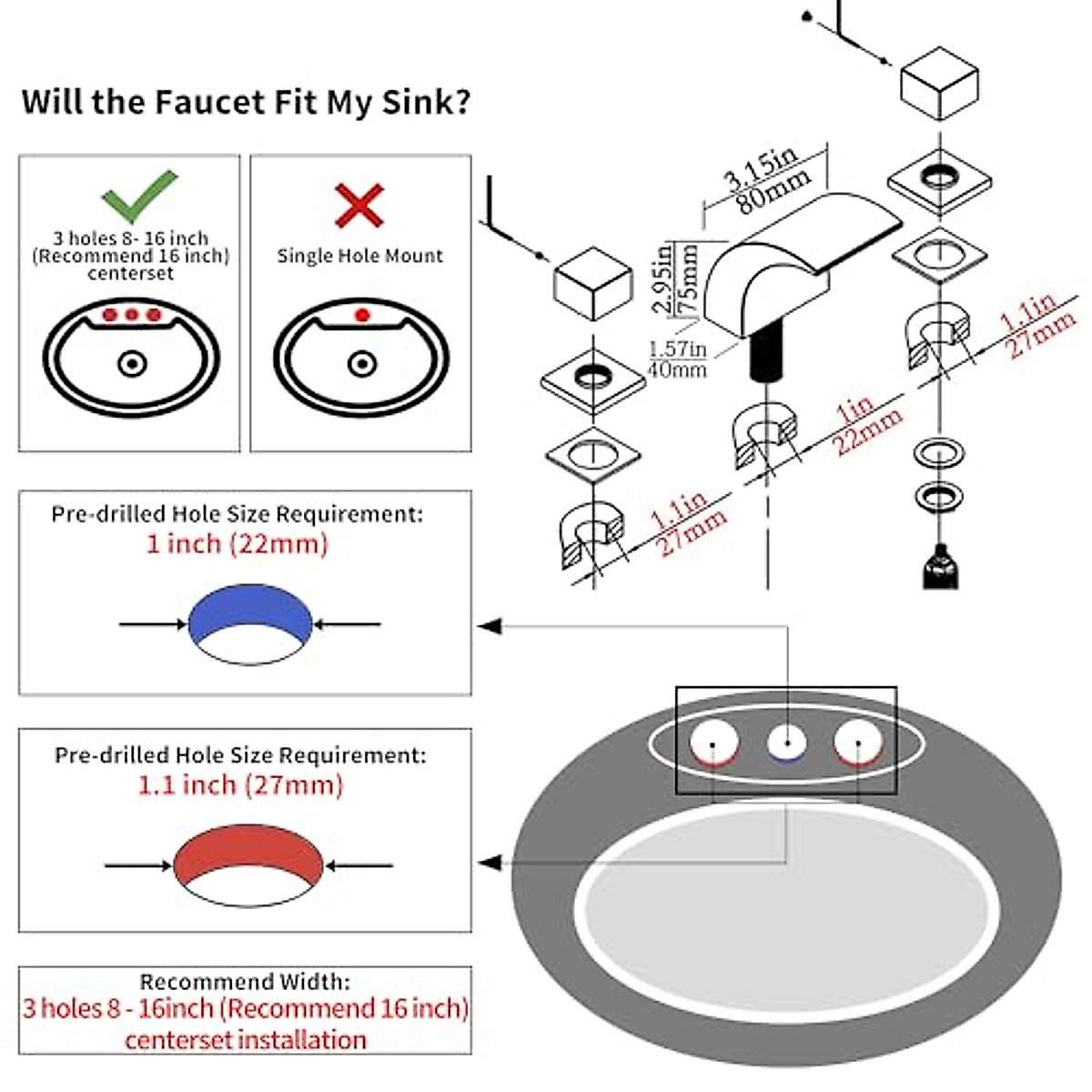 Will the Faucet Fit My Sink?

3 holes 8- 16 inch (Recommend 16 inch) centerset

Single Hole Mount

3.15in 80mm

2.95in 75mm

1.57in 40mm

1.1in 27mm

1in 22mm

1.1in 27mm

Pre-drilled Hole Size Requirement:
1 inch (22mm)

Pre-drilled Hole Size Requirement:
1.1 inch (27mm)

Recommend Width:
3 holes 8 - 16inch (Recommend 16 inch) centerset installation