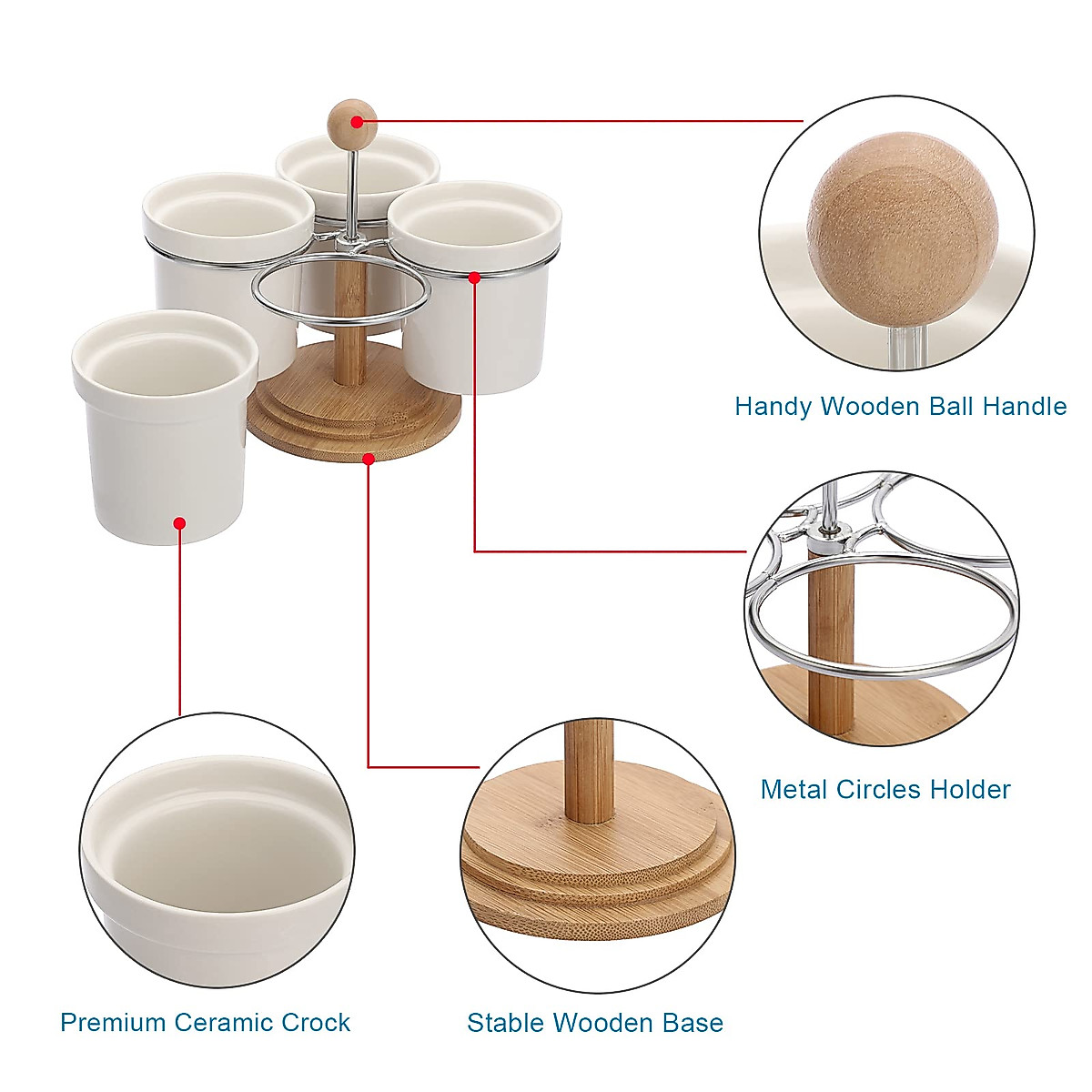 Handy Wooden Ball Handle

Metal Circles Holder

Premium Ceramic Crock

Stable Wooden Base