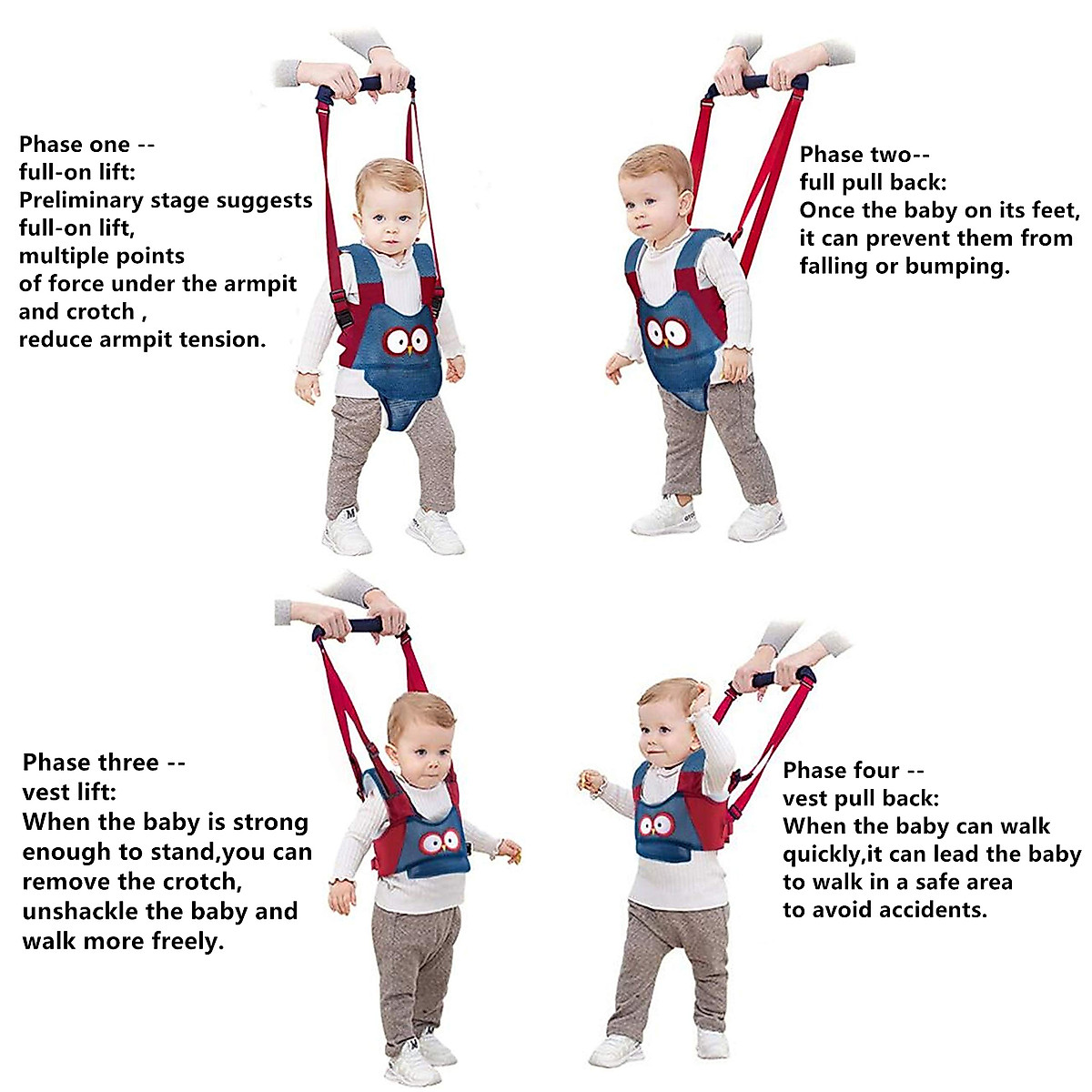 Phase one --
full-on lift:
Preliminary stage suggests full-on lift,
multiple points
of force under the armpit
and crotch ,
reduce armpit tension.

Phase two--
full pull back:
Once the baby on its feet,
it can prevent them from
falling or bumping.

Phase three --
vest lift:
When the baby is strong
enough to stand,you can
remove the crotch,
unshackle the baby and
walk more freely.

Phase four --
vest pull back:
When the baby can walk
quickly,it can lead the baby
to walk in a safe area
to avoid accidents.