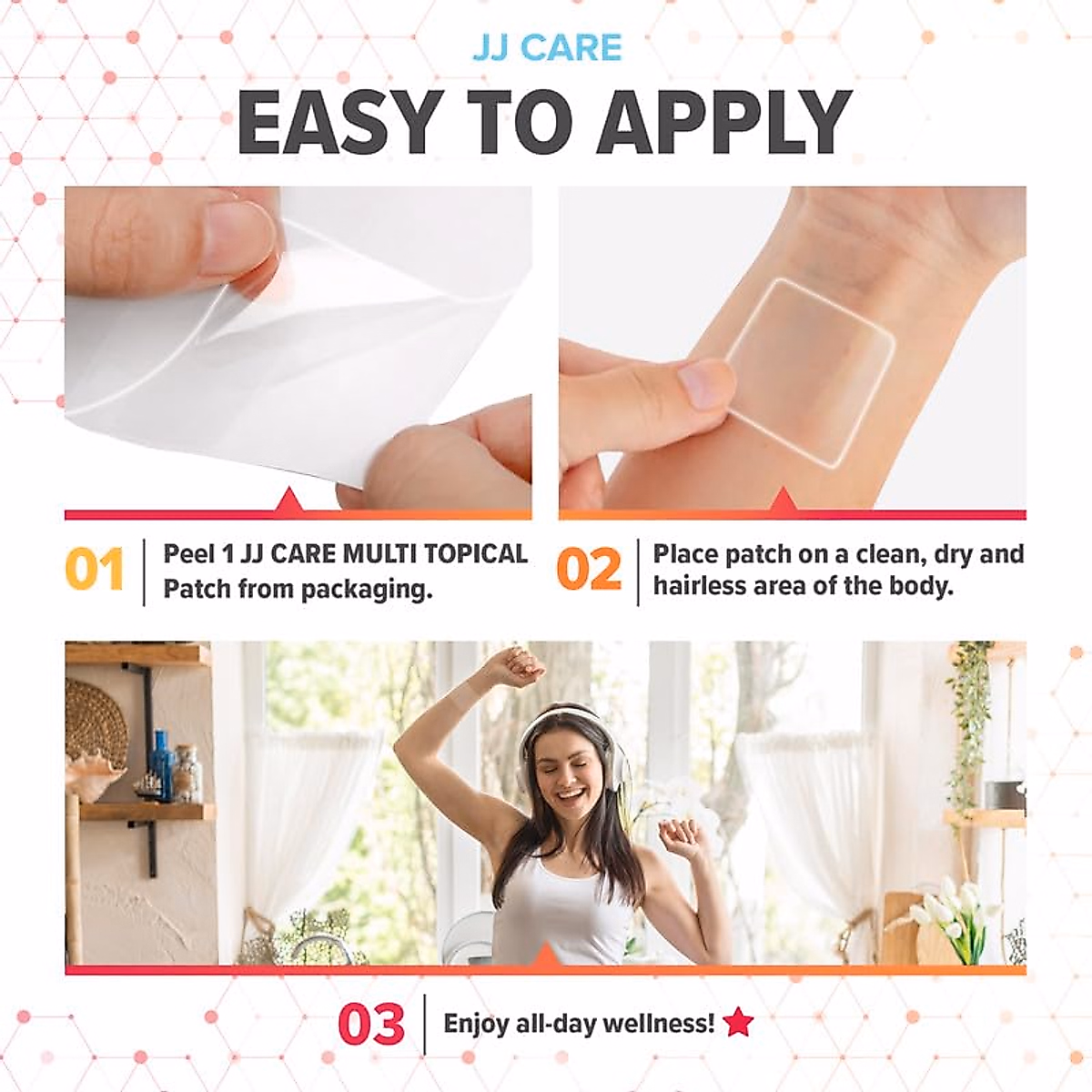 JJ CARE

EASY TO APPLY

01 Peel 1 JJ CARE MULTI TOPICAL Patch from packaging.

02 Place patch on a clean, dry and hairless area of the body.

03 Enjoy all-day wellness!