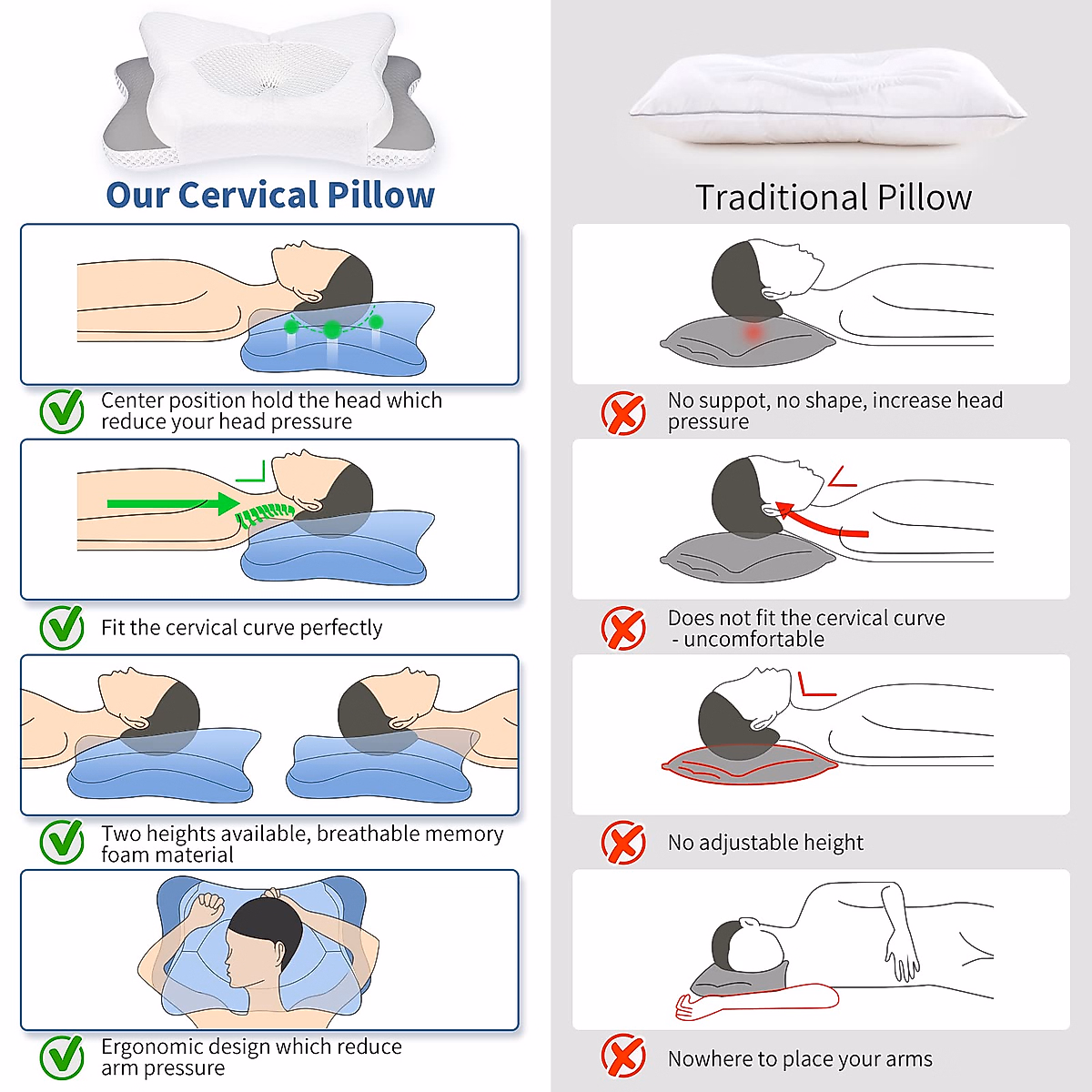 Our Cervical Pillow

Center position hold the head which reduce your head pressure

Fit the cervical curve perfectly

Two heights available, breathable memory foam material

Ergonomic design which reduce arm pressure

Traditional Pillow

No suppot, no shape, increase head pressure

Does not fit the cervical curve - uncomfortable

No adjustable height

Nowhere to place your arms