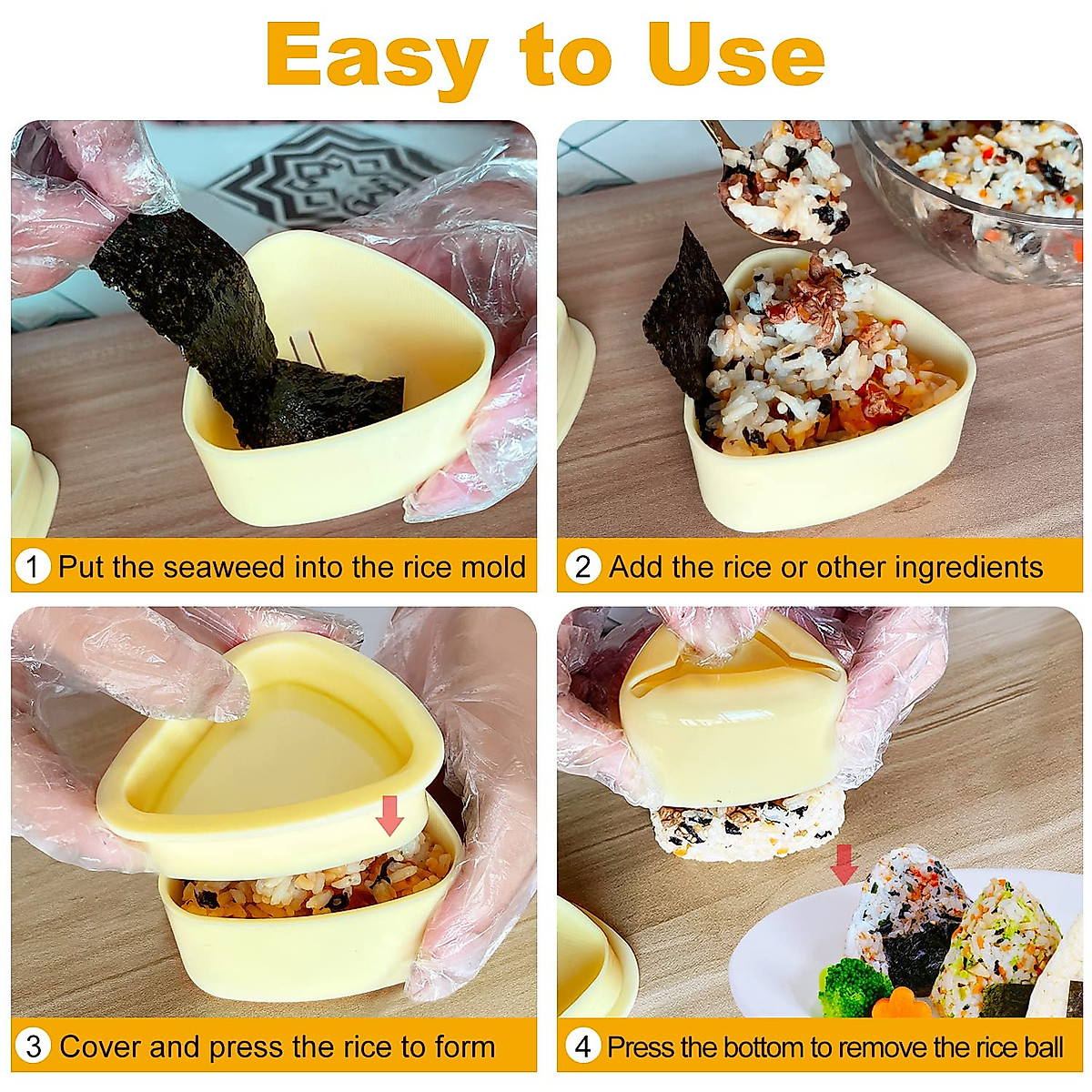 Easy to Use

1 Put the seaweed into the rice mold

2 Add the rice or other ingredients

3 Cover and press the rice to form

4 Press the bottom to remove the rice ball