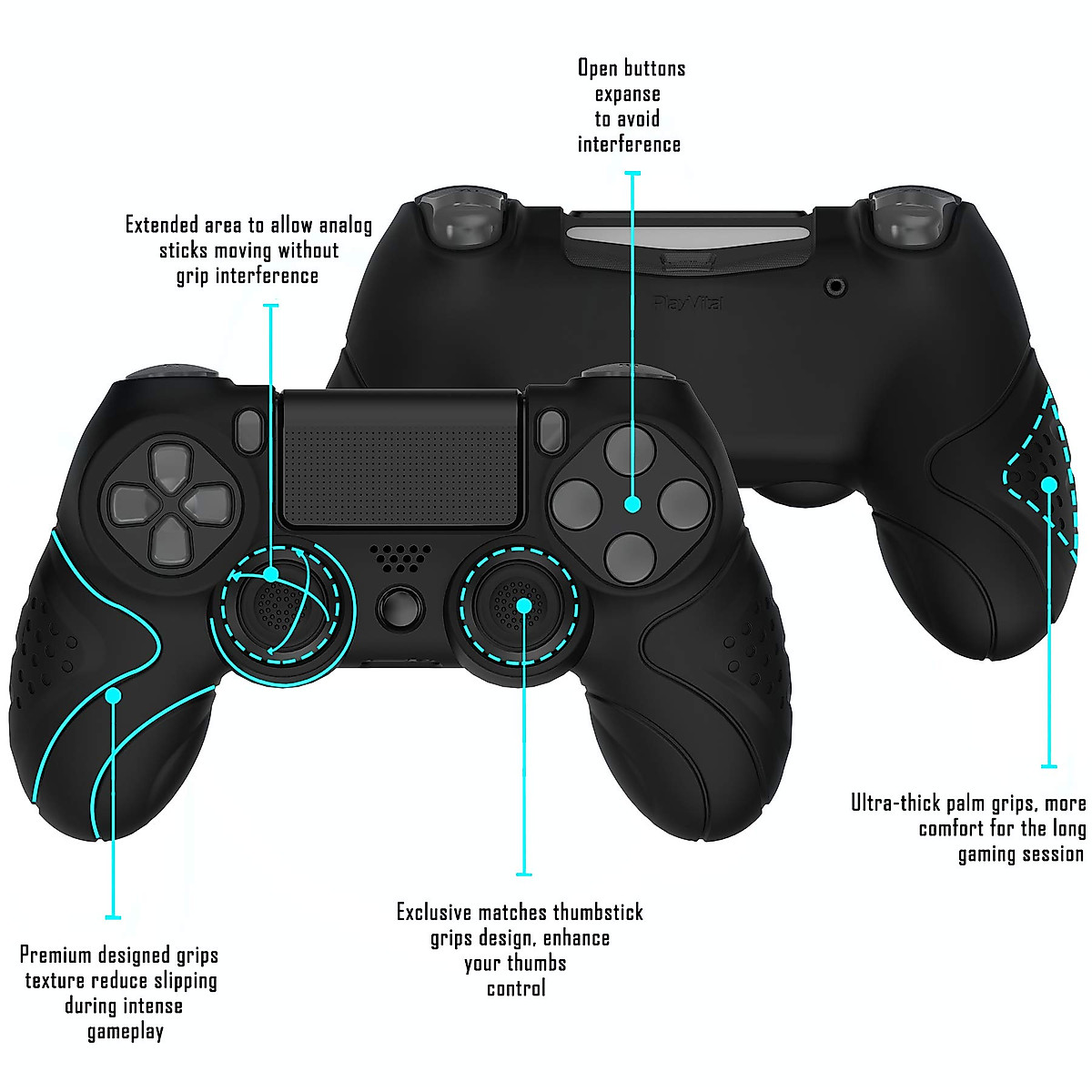 Open buttons expanse to avoid interference

Extended area to allow analog sticks moving without grip interference

PlayVital

Ultra-thick palm grips, more comfort for the long gaming session

Exclusive matches thumbstick grips design, enhance your thumbs control

Premium designed grips texture reduce slipping during intense gameplay