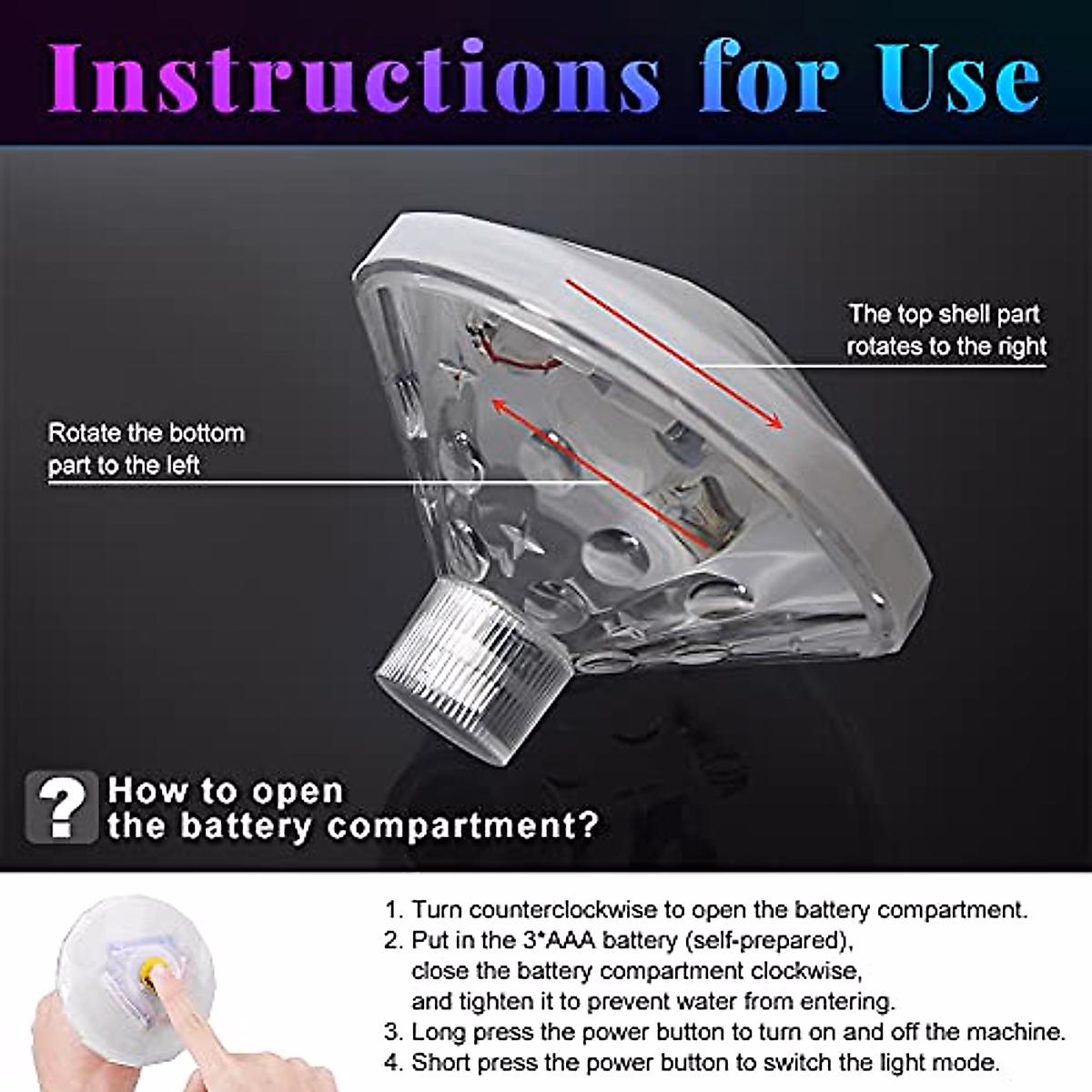 Instructions for Use

The top shell part rotates to the right

Rotate the bottom part to the left

? How to open the battery compartment?

1. Turn counterclockwise to open the battery compartment.
2. Put in the 3*AAA battery (self-prepared), close the battery compartment clockwise, and tighten it to prevent water from entering.
3. Long press the power button to turn on and off the machine.
4. Short press the power button to switch the light mode.