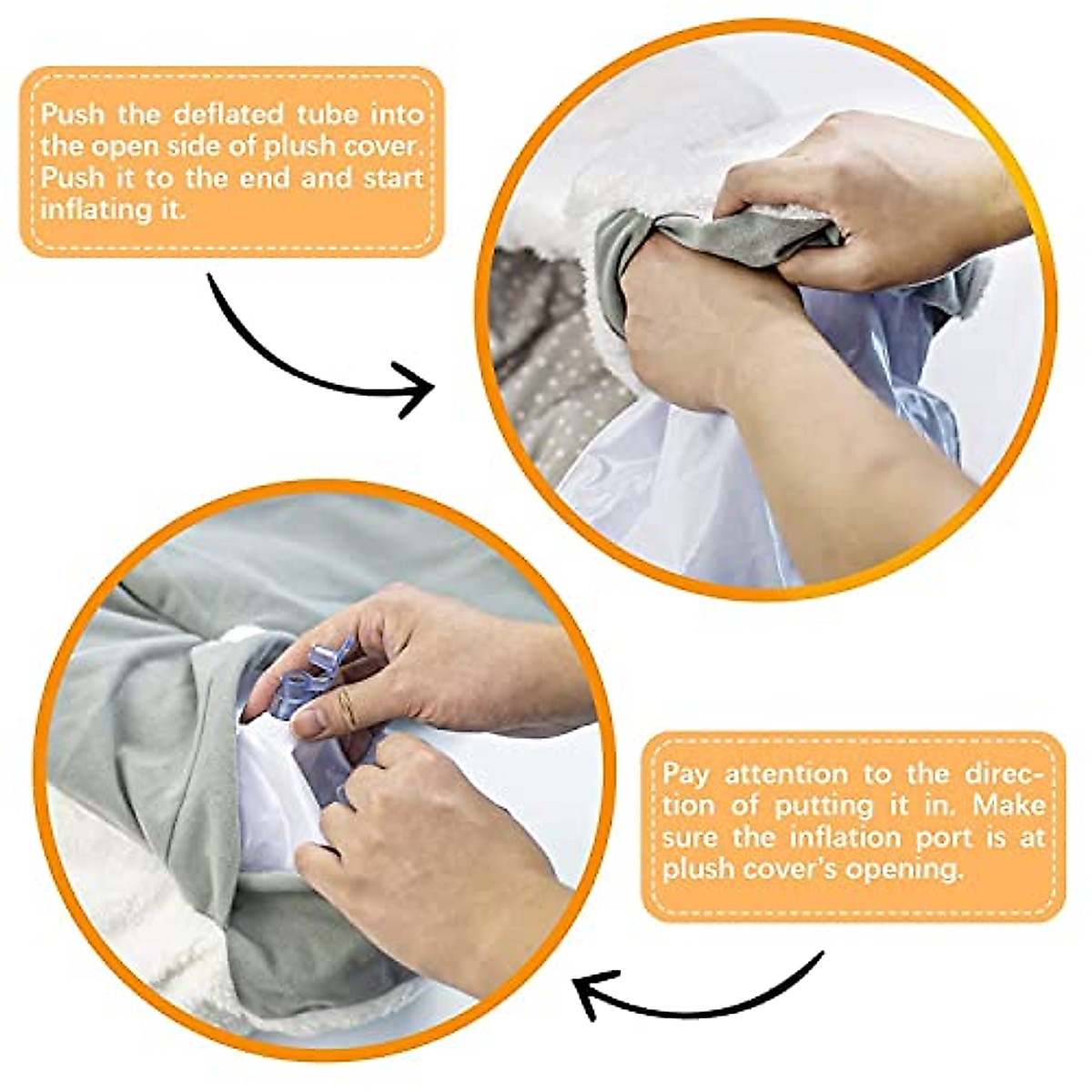 Push the deflated tube into the open side of plush cover. Push it to the end and start inflating it.

Pay attention to the direction of putting it in. Make sure the inflation port is at plush cover's opening.