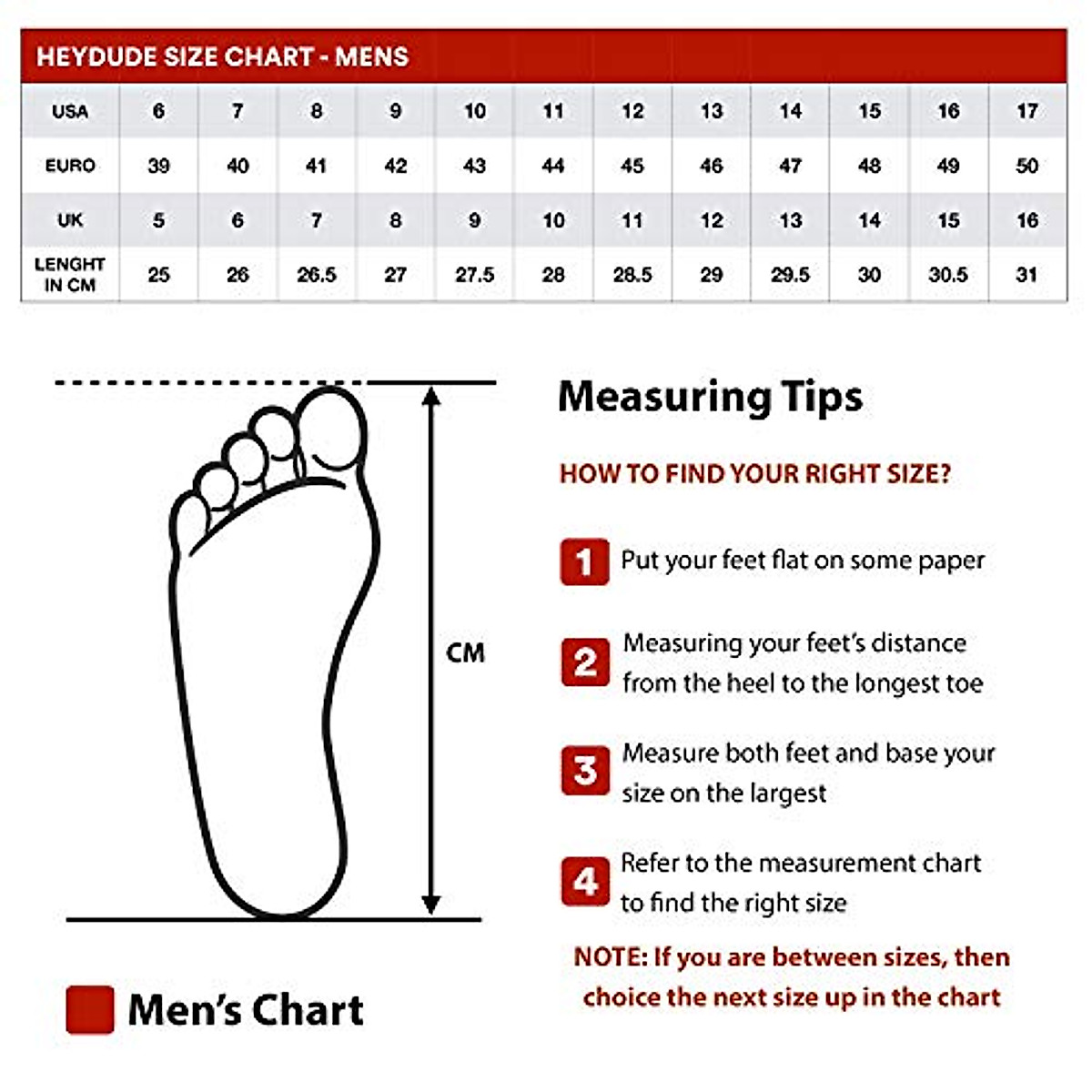 HEYDUDE SIZE CHART - MENS

| USA | 6 | 7 | 8 | 9 | 10 | 11 | 12 | 13 | 14 | 15 | 16 | 17 |
|---|---|---|---|---|---|---|---|---|---|---|---|---|
| EURO | 39 | 40 | 41 | 42 | 43 | 44 | 45 | 46 | 47 | 48 | 49 | 50 |
| UK | 5 | 6 | 7 | 8 | 9 | 10 | 11 | 12 | 13 | 14 | 15 | 16 |
| LENGHT IN CM | 25 | 26 | 26.5 | 27 | 27.5 | 28 | 28.5 | 29 | 29.5 | 30 | 30.5 | 31 |

CM

Men's Chart

Measuring Tips

HOW TO FIND YOUR RIGHT SIZE?

1 Put your feet flat on some paper

2 Measuring your feet's distance from the heel to the longest toe

3 Measure both feet and base your size on the largest

4 Refer to the measurement chart to find the right size

NOTE: If you are between sizes, then choice the next size up in the chart