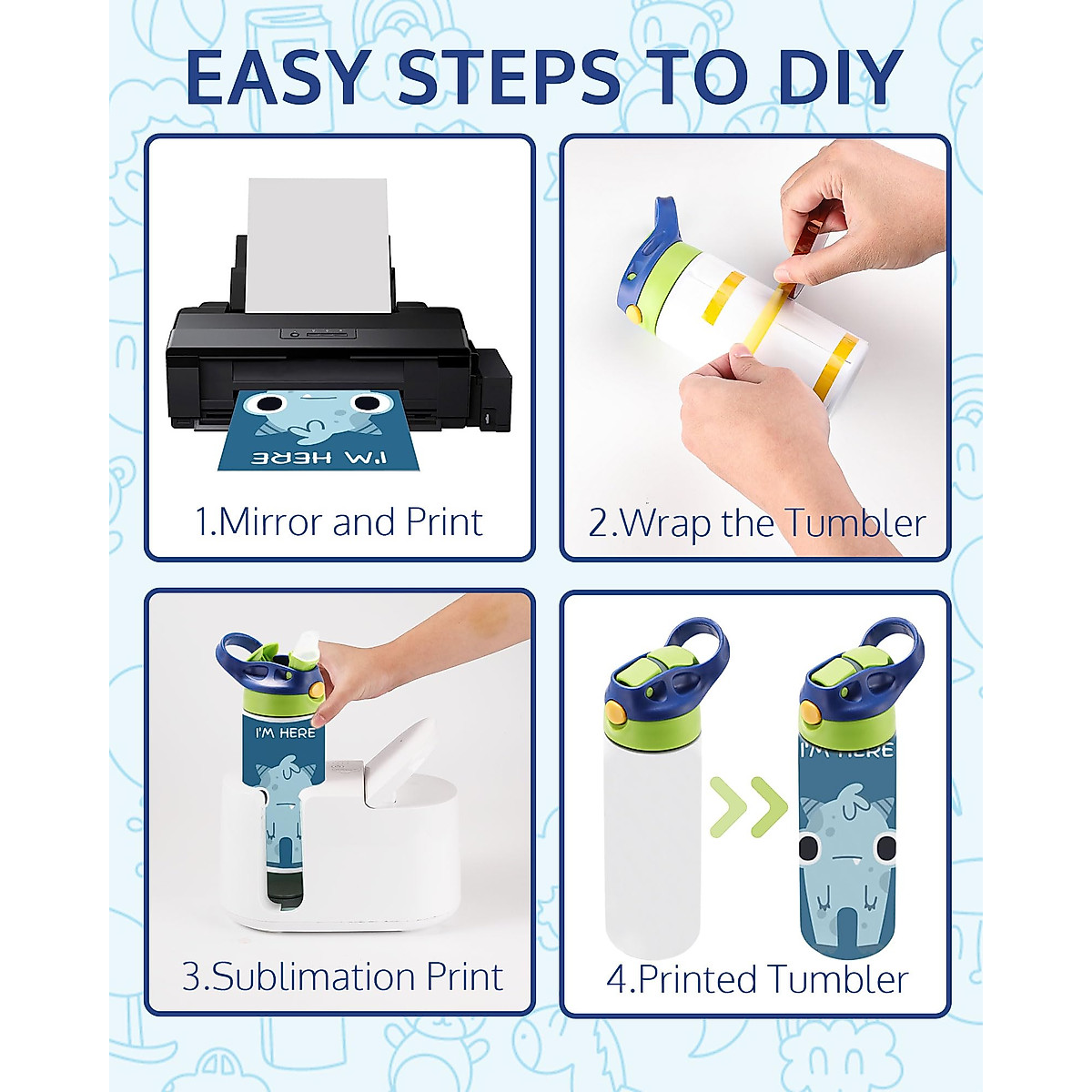 EASY STEPS TO DIY

I'M HERE

1.Mirror and Print

2.Wrap the Tumbler

I'M HERE

3.Sublimation Print

I'M HERE

4.Printed Tumbler