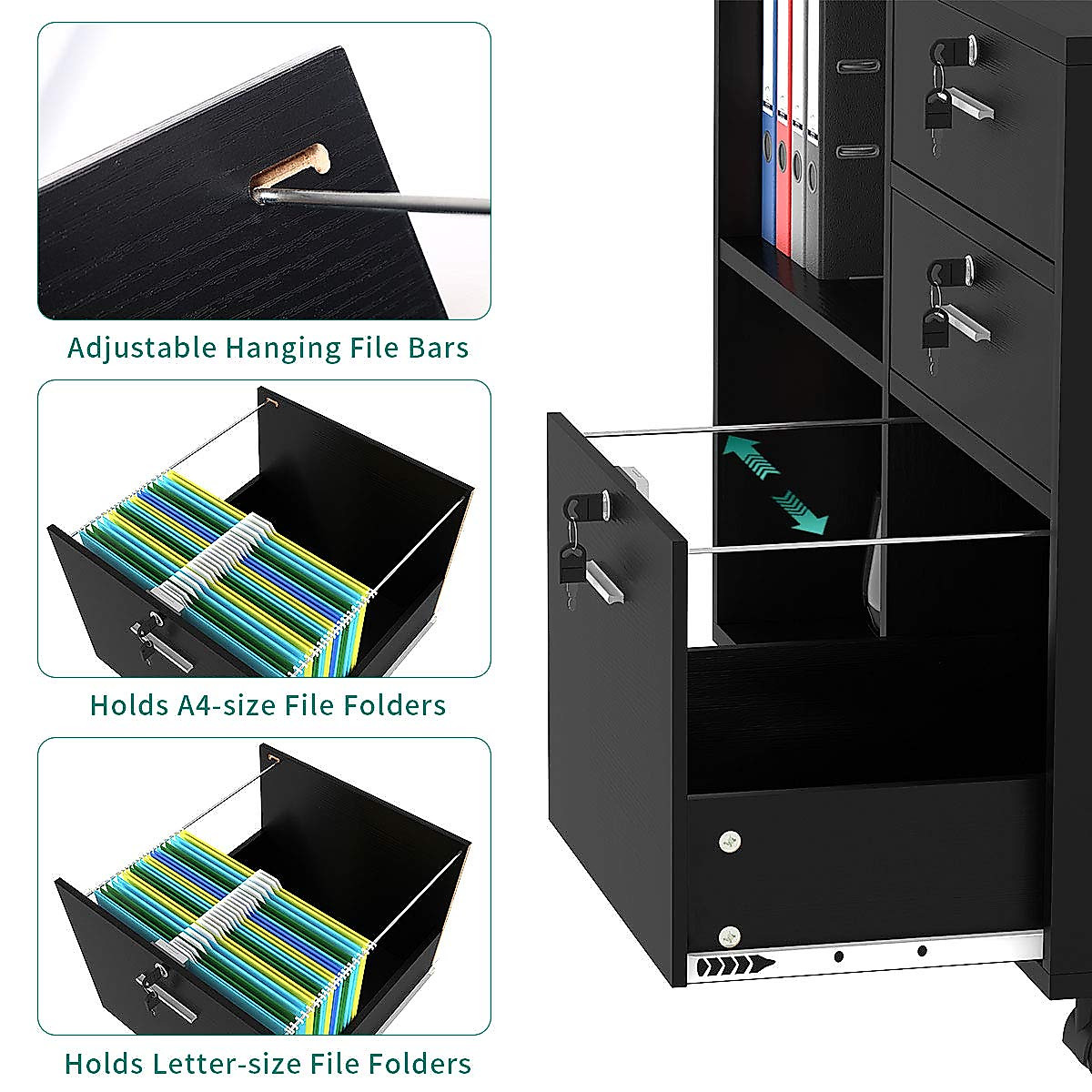 Adjustable Hanging File Bars

Holds A4-size File Folders

Holds Letter-size File Folders