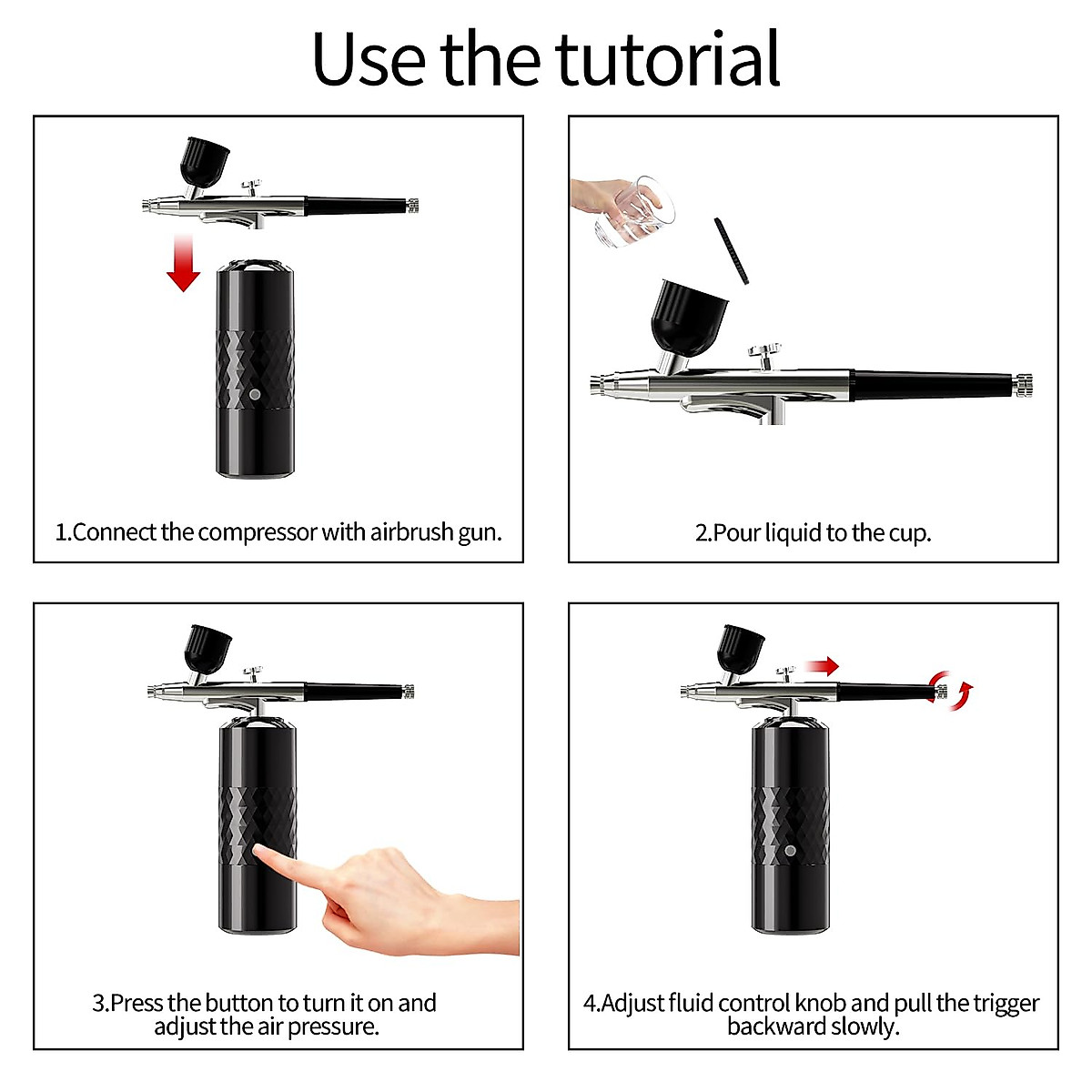 Use the tutorial

1.Connect the compressor with airbrush gun.

2.Pour liquid to the cup.

3.Press the button to turn it on and adjust the air pressure.

4.Adjust fluid control knob and pull the trigger backward slowly.