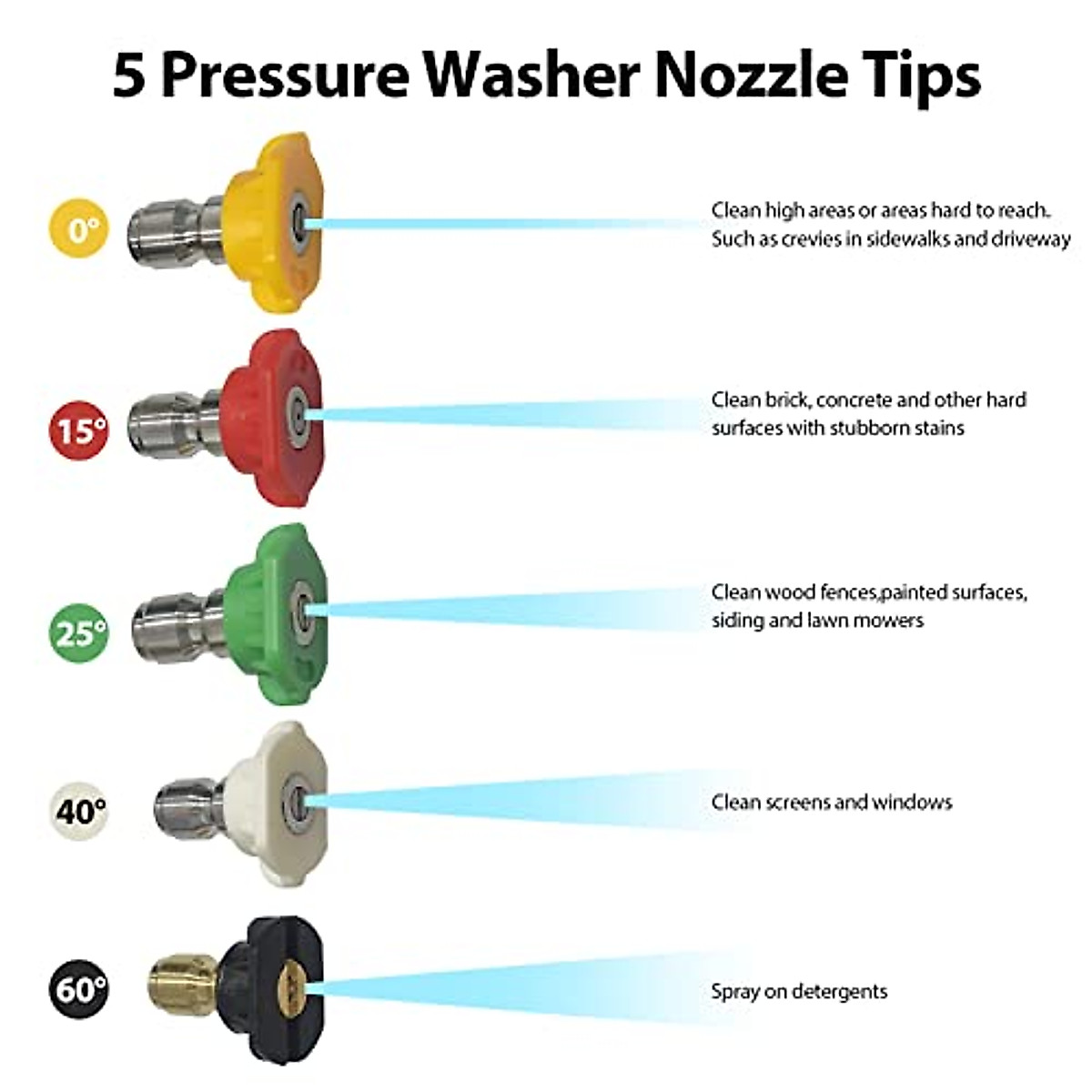 5 Pressure Washer Nozzle Tips

0°

Clean high areas or areas hard to reach. Such as crevies in sidewalks and driveway

15°

Clean brick, concrete and other hard surfaces with stubborn stains

25°

Clean wood fences,painted surfaces, siding and lawn mowers

40°

Clean screens and windows

60°

Spray on detergents