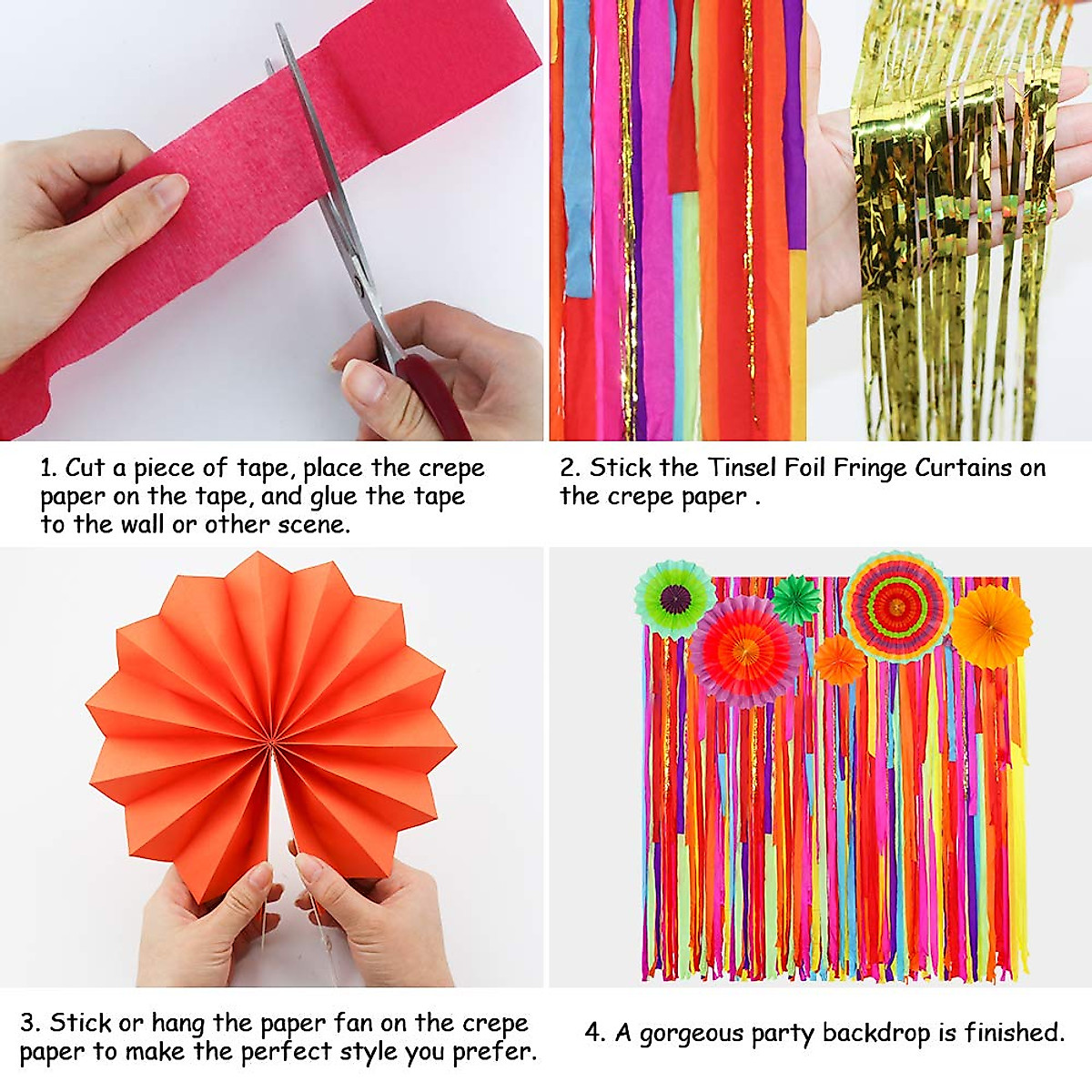 1. Cut a piece of tape, place the crepe paper on the tape, and glue the tape to the wall or other scene.

2. Stick the Tinsel Foil Fringe Curtains on the crepe paper .

3. Stick or hang the paper fan on the crepe paper to make the perfect style you prefer.

4. A gorgeous party backdrop is finished.