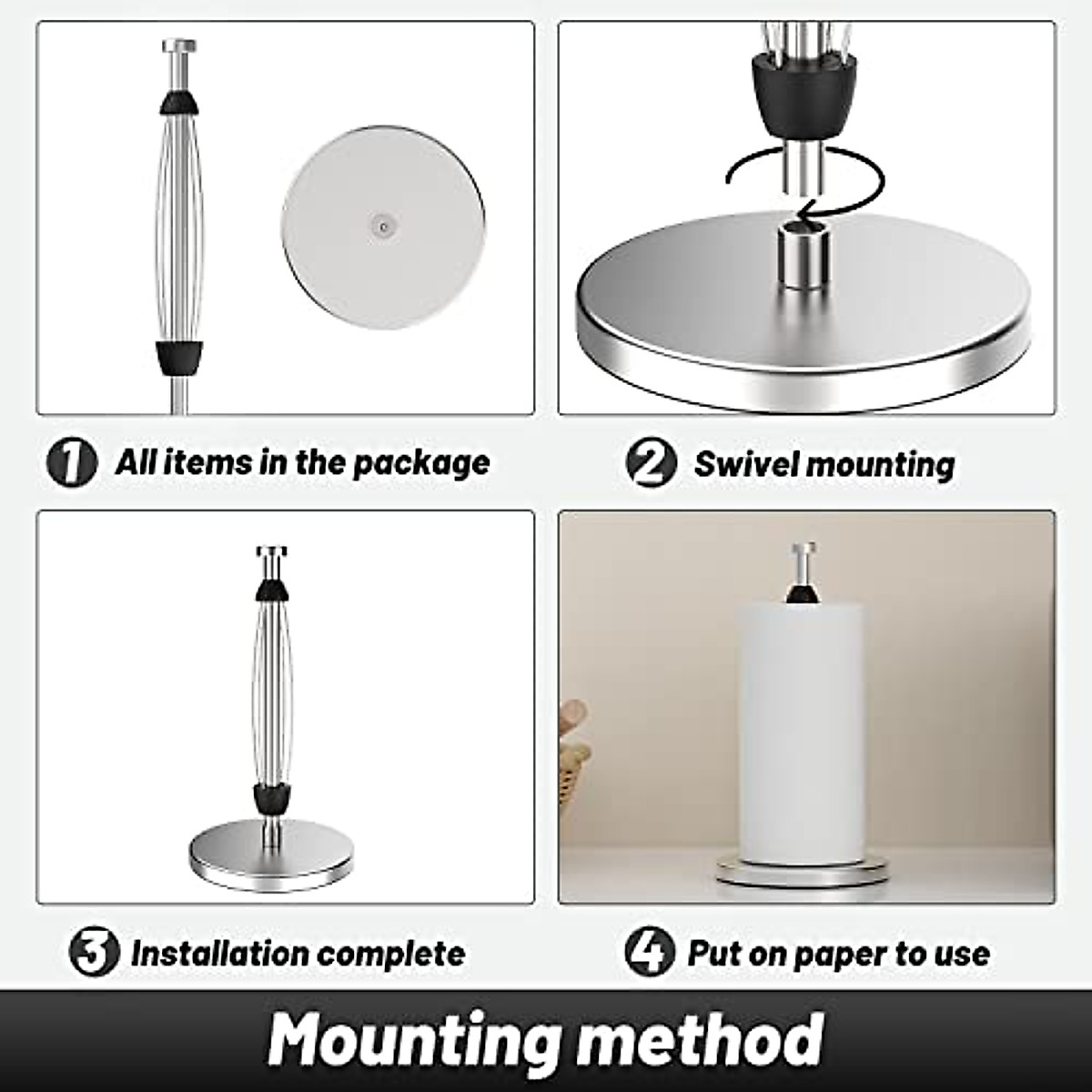 1 All items in the package

2 Swivel mounting

3 Installation complete

4 Put on paper to use

Mounting method