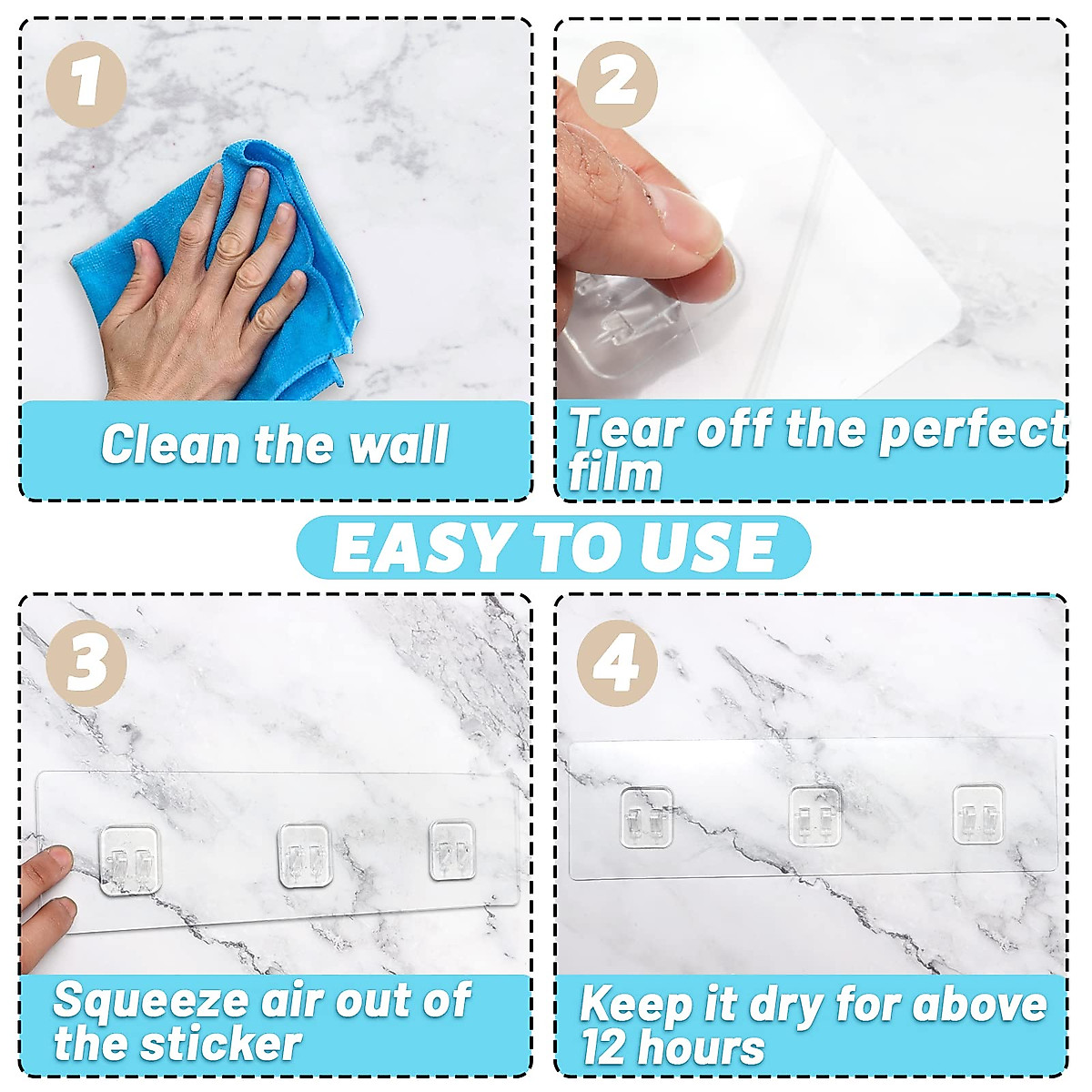 1

Clean the wall

2

Tear off the perfect film

EASY TO USE

3

Squeeze air out of the sticker

4

Keep it dry for above 12 hours