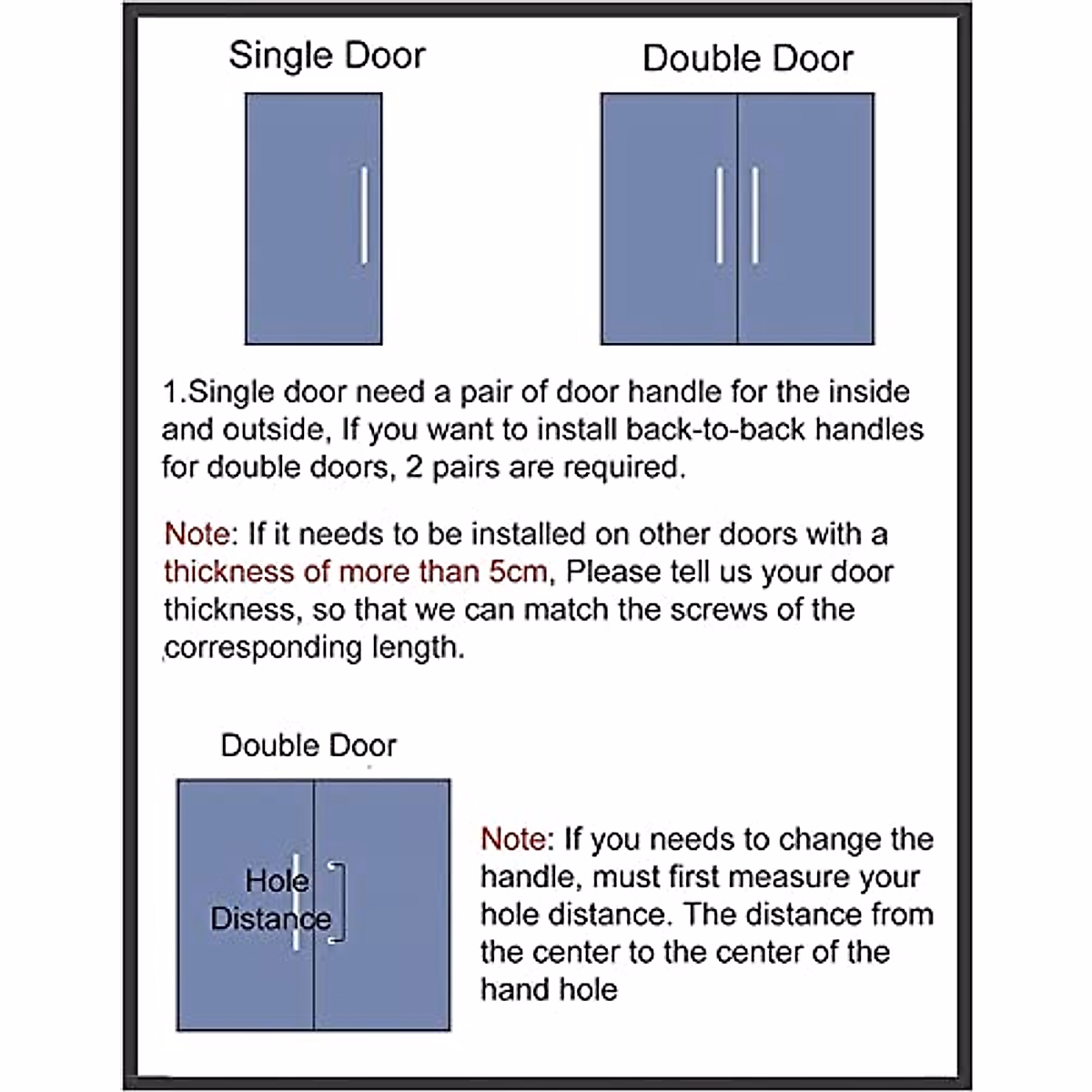 Single Door

Double Door

1.Single door need a pair of door handle for the inside and outside, If you want to install back-to-back handles for double doors, 2 pairs are required.

Note: If it needs to be installed on other doors with a thickness of more than 5cm, Please tell us your door thickness, so that we can match the screws of the corresponding length.

Double Door

Hole Distance

Note: If you needs to change the handle, must first measure your hole distance. The distance from the center to the center of the hand hole