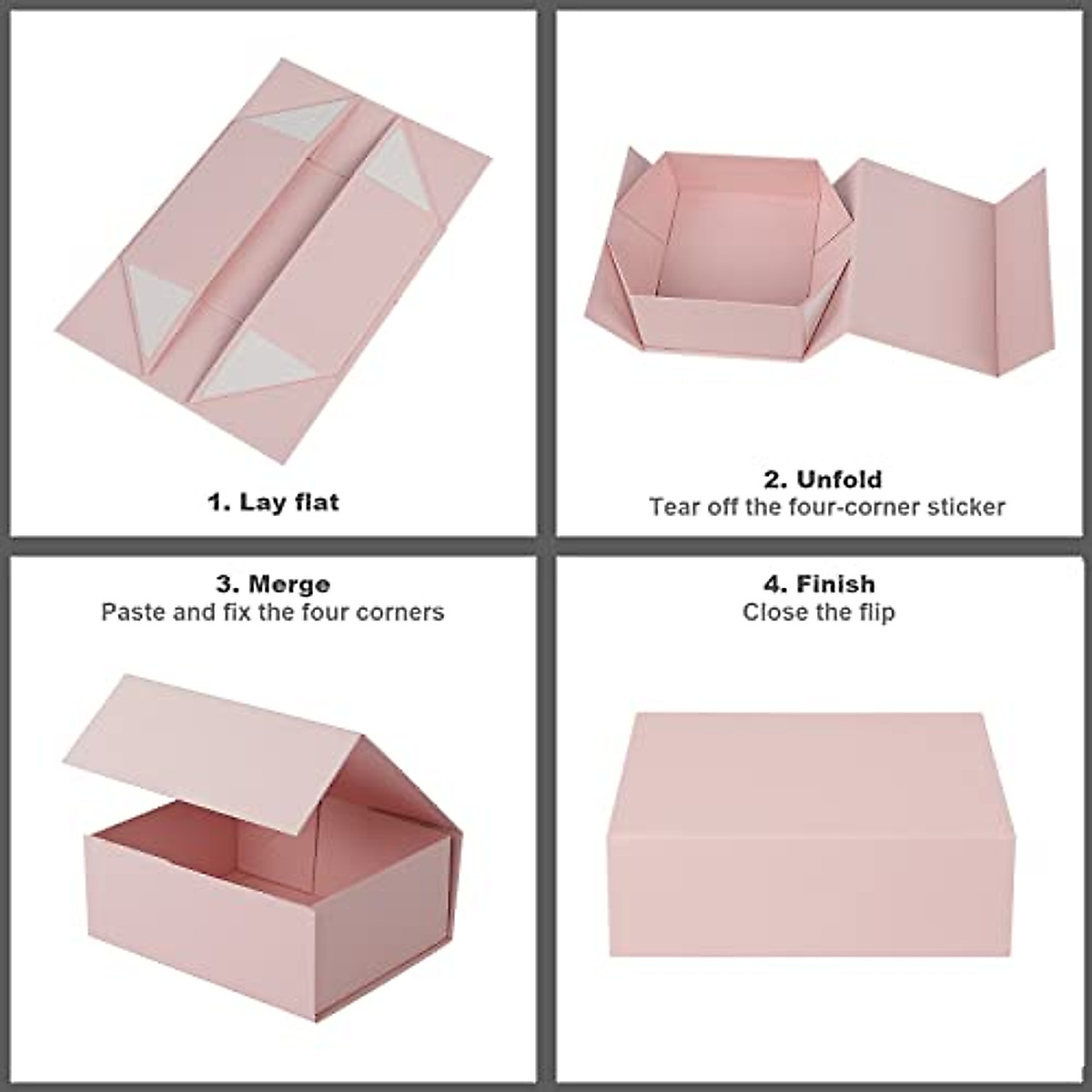 1. Lay flat

2. Unfold
Tear off the four-corner sticker

3. Merge
Paste and fix the four corners

4. Finish
Close the flip