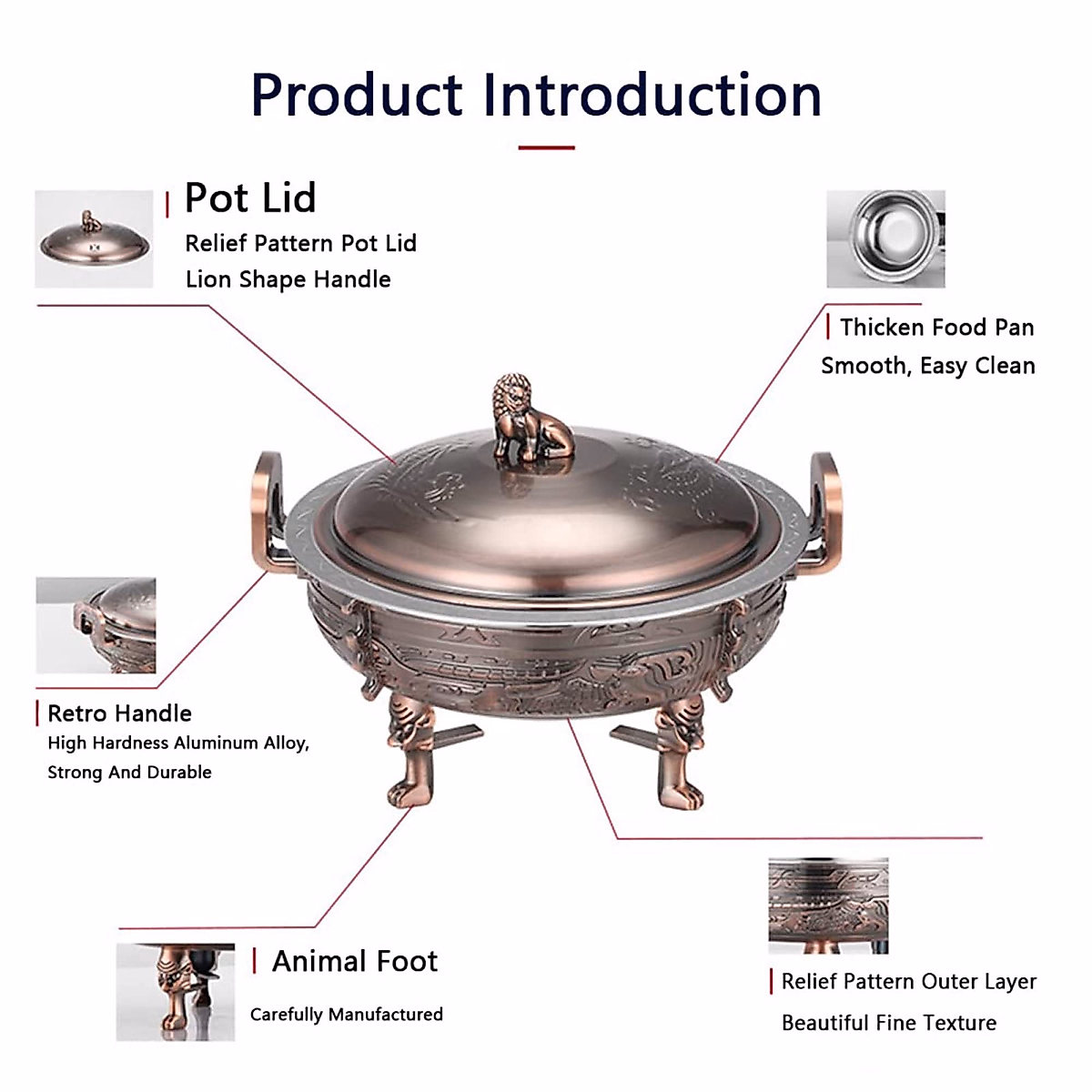 Product Introduction

Pot Lid
Relief Pattern Pot Lid
Lion Shape Handle

Thicken Food Pan
Smooth, Easy Clean

Retro Handle
High Hardness Aluminum Alloy, Strong And Durable

Animal Foot
Carefully Manufactured

Relief Pattern Outer Layer
Beautiful Fine Texture