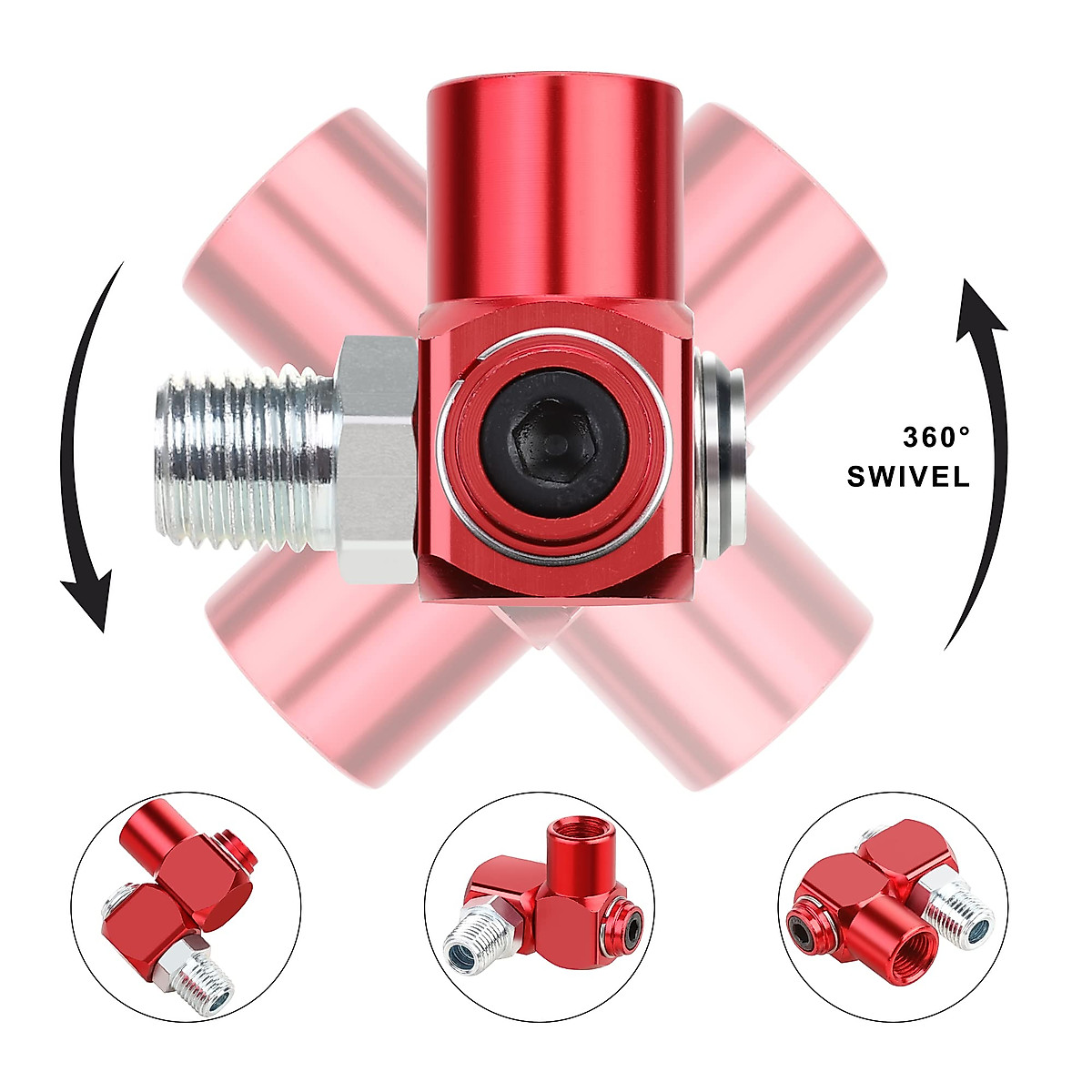 360°
SWIVEL