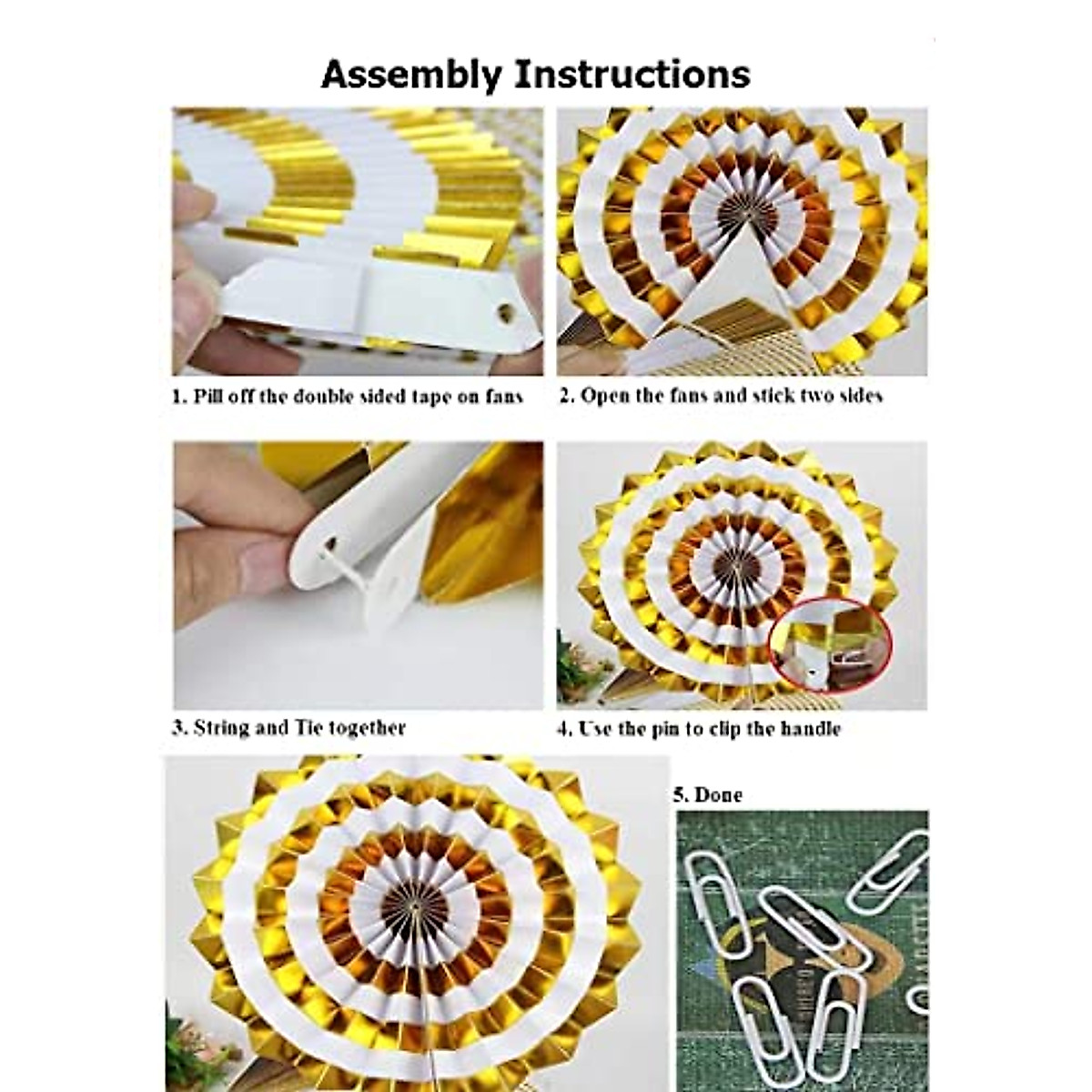 Assembly Instructions

1. Pill off the double sided tape on fans

2. Open the fans and stick two sides

3. String and Tie together

4. Use the pin to clip the handle

5. Done