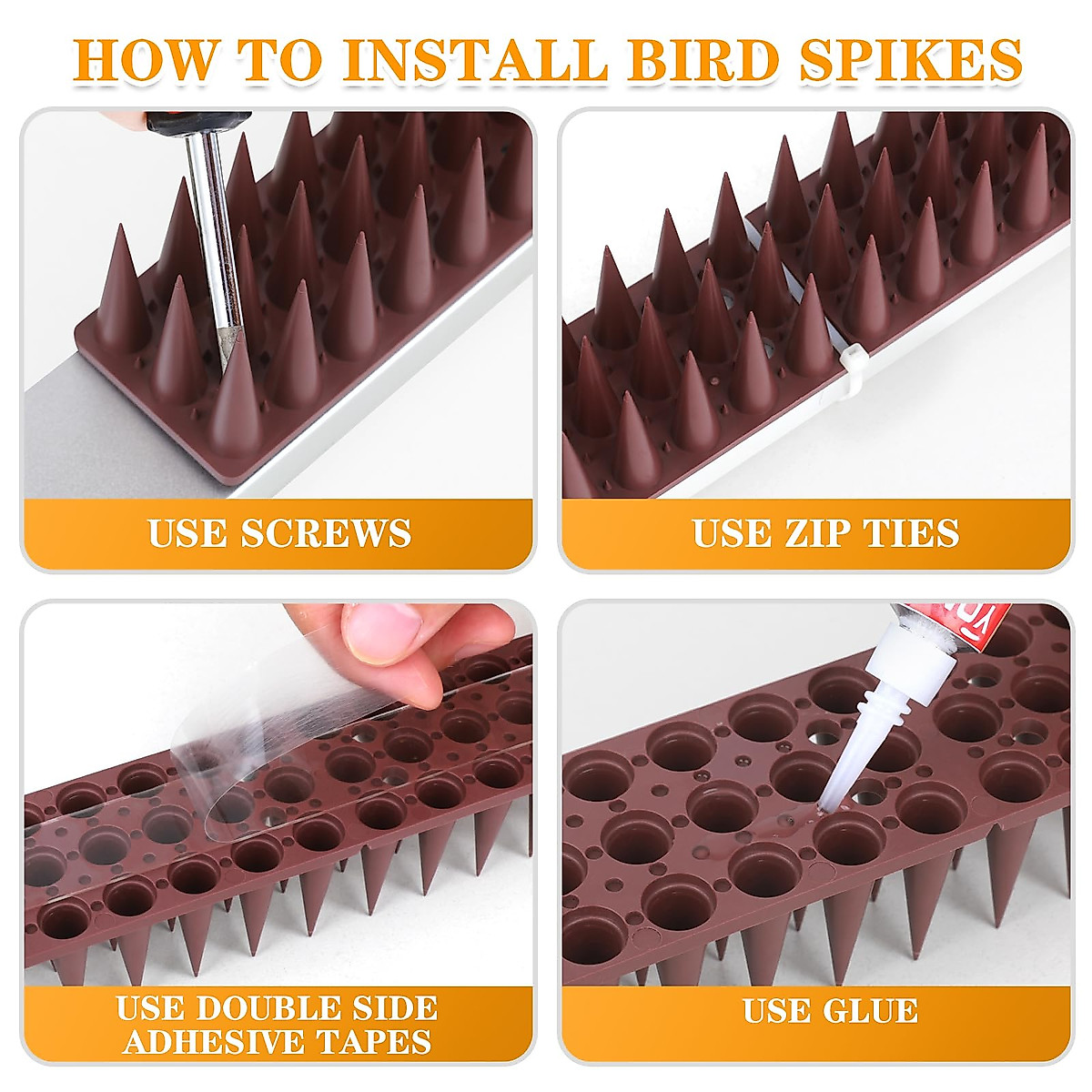 HOW TO INSTALL BIRD SPIKES

USE SCREWS

USE ZIP TIES

USE DOUBLE SIDE ADHESIVE TAPES

USE GLUE