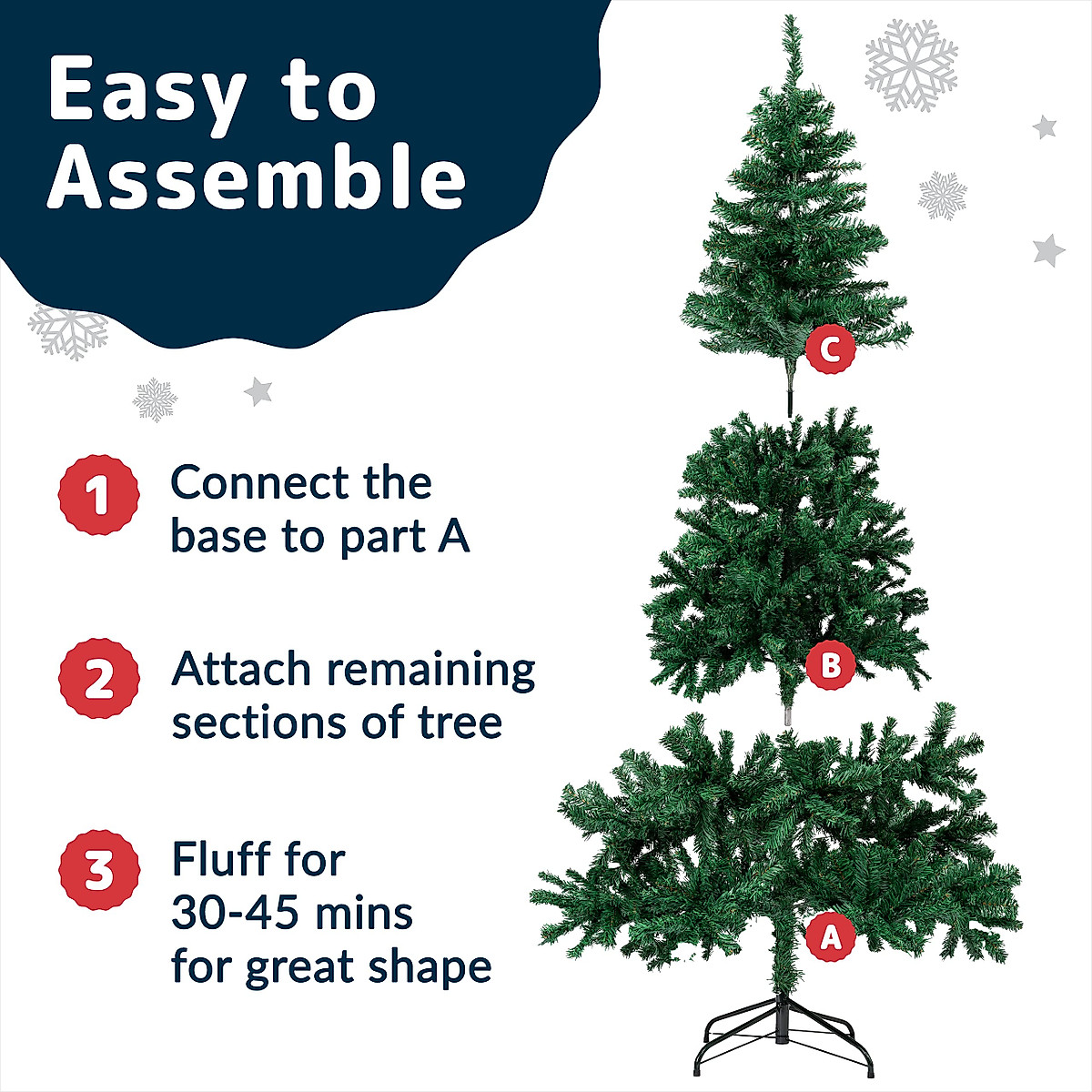 Easy to Assemble

1 Connect the base to part A

2 Attach remaining sections of tree

3 Fluff for 30-45 mins for great shape

C

B

A