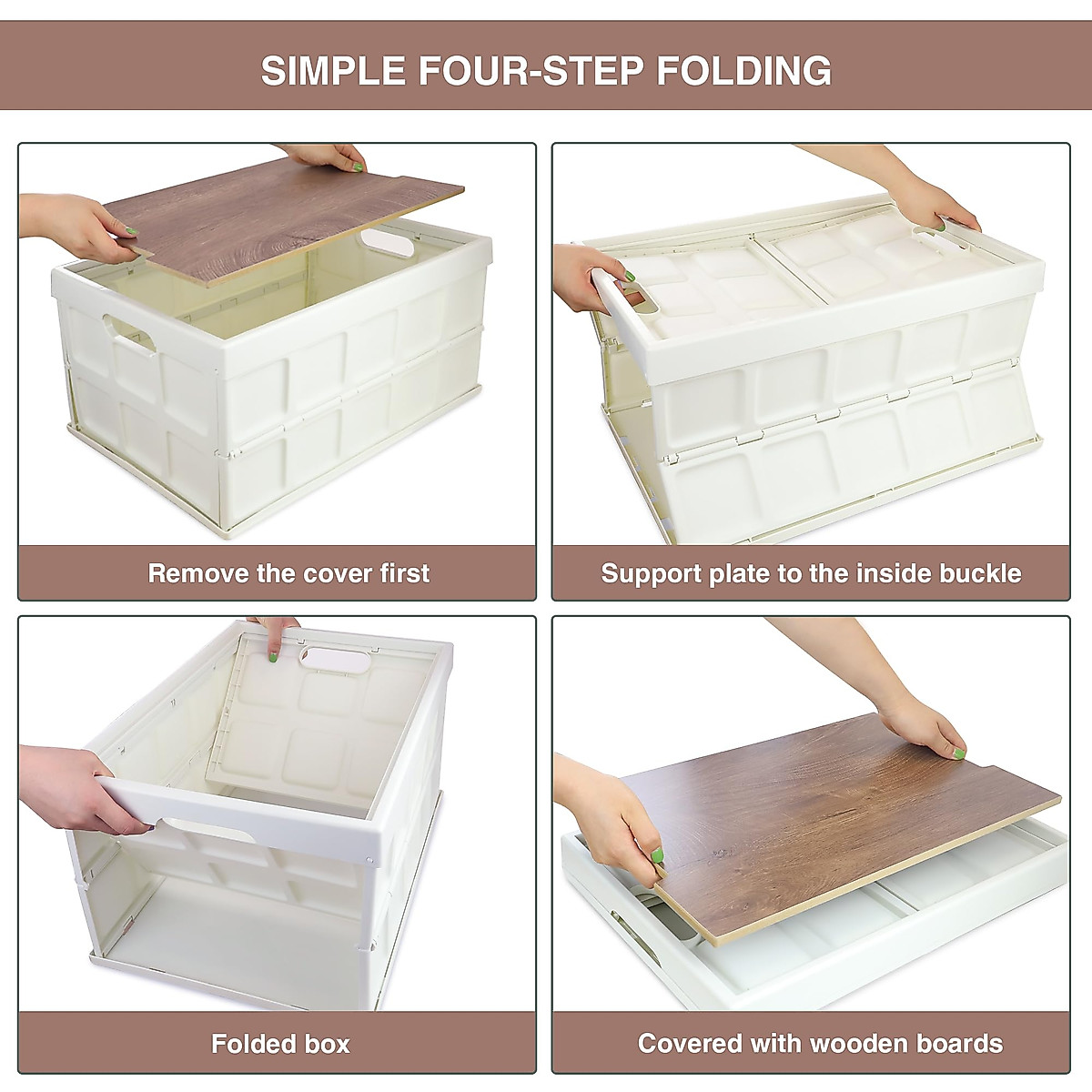 SIMPLE FOUR-STEP FOLDING

Remove the cover first

Support plate to the inside buckle

Folded box

Covered with wooden boards