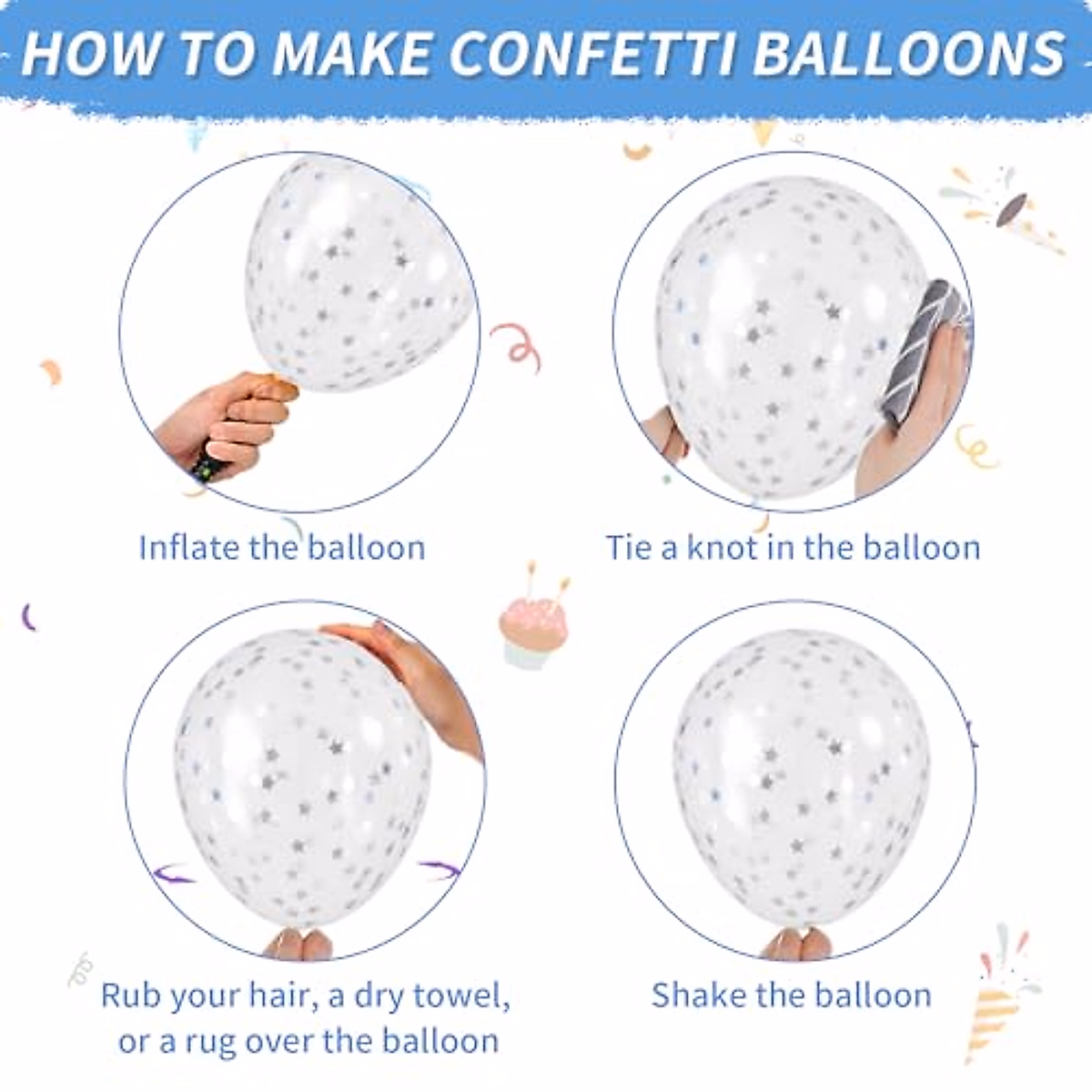 HOW TO MAKE CONFETTI BALLOONS

Inflate the balloon

Tie a knot in the balloon

Rub your hair, a dry towel, or a rug over the balloon

Shake the balloon