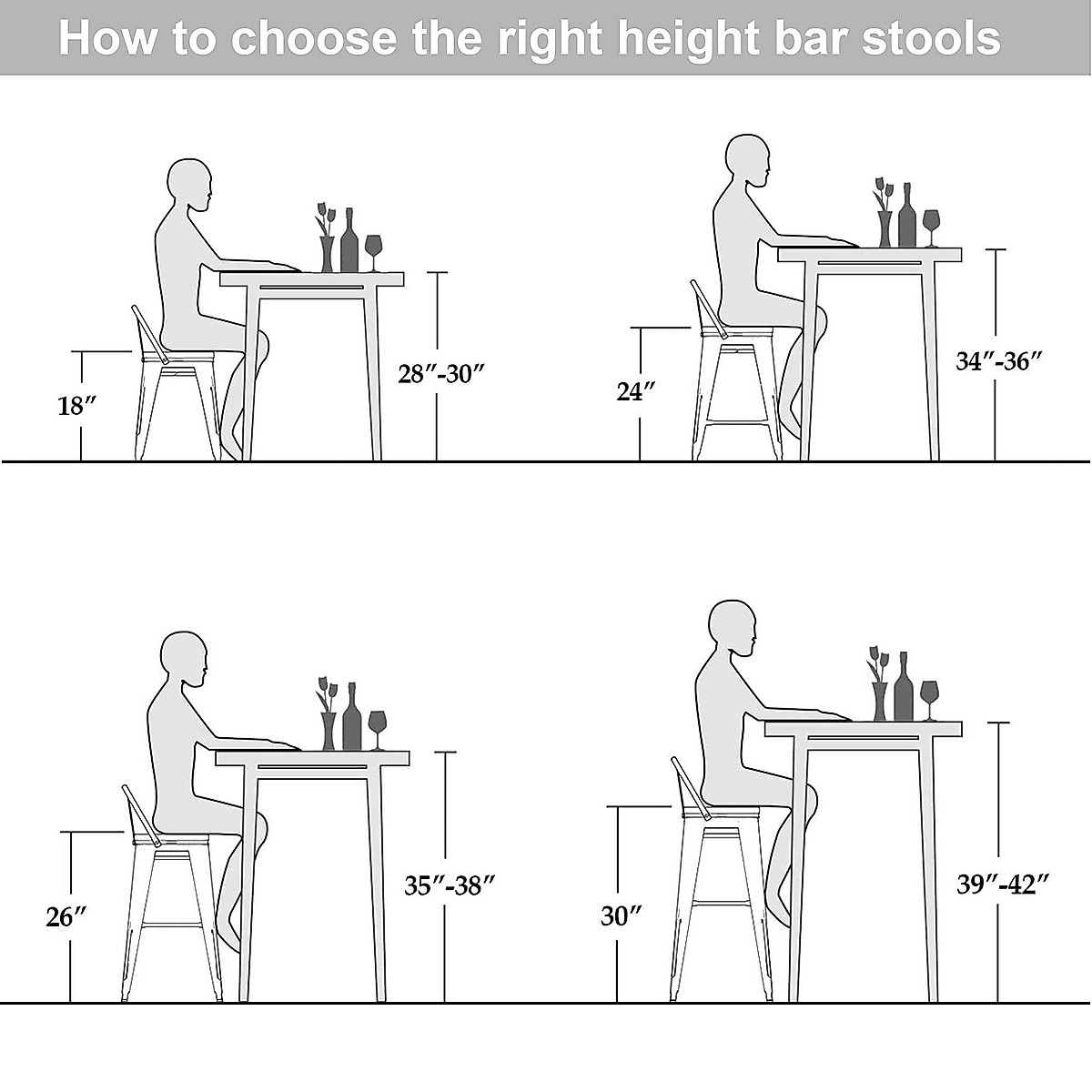 How to choose the right height bar stools

18″

28″-30″

24″

34″-36″

26″

35″-38″

30″

39″-42″