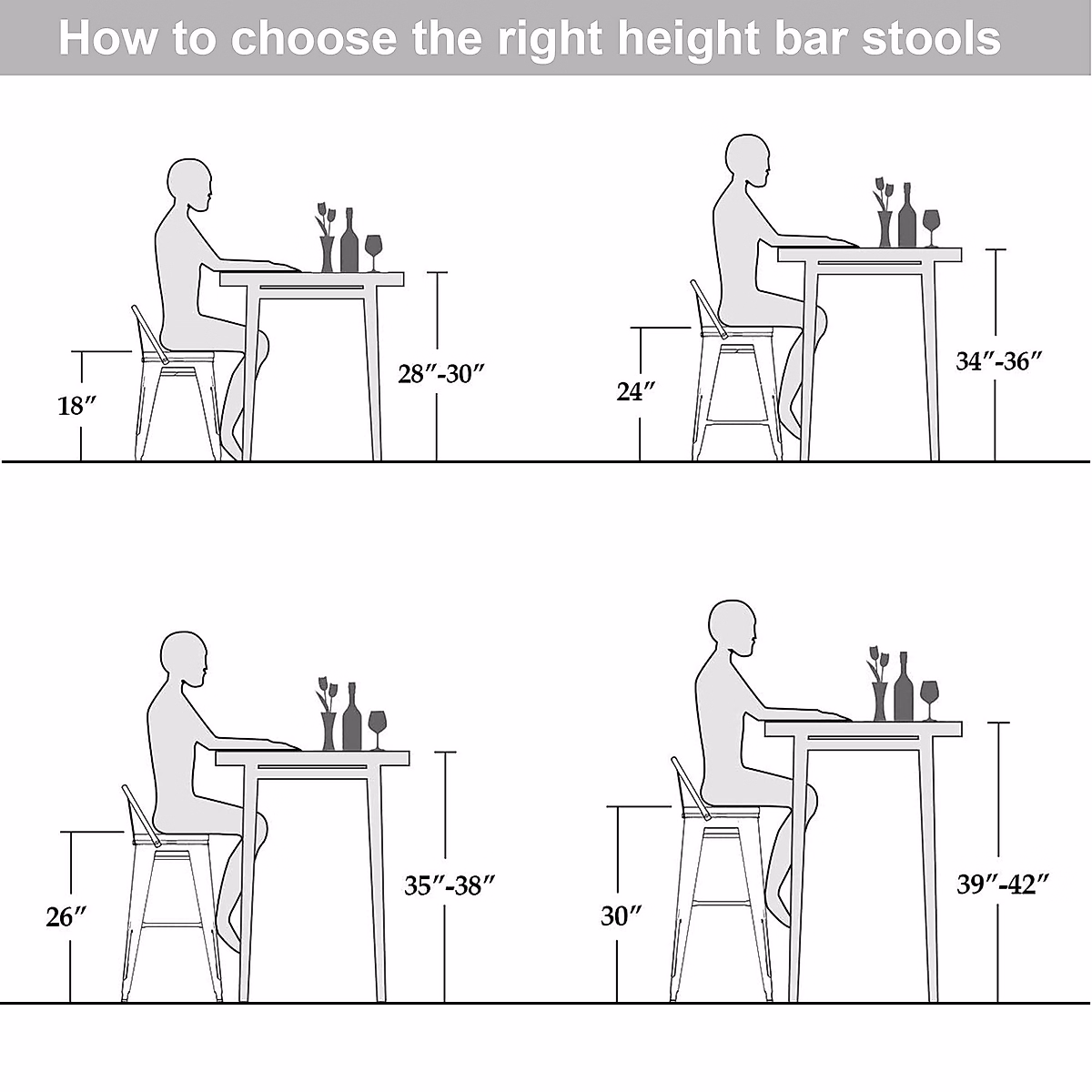 How to choose the right height bar stools

18″

28″-30″

24″

34″-36″

26″

35″-38″

30″

39″-42″