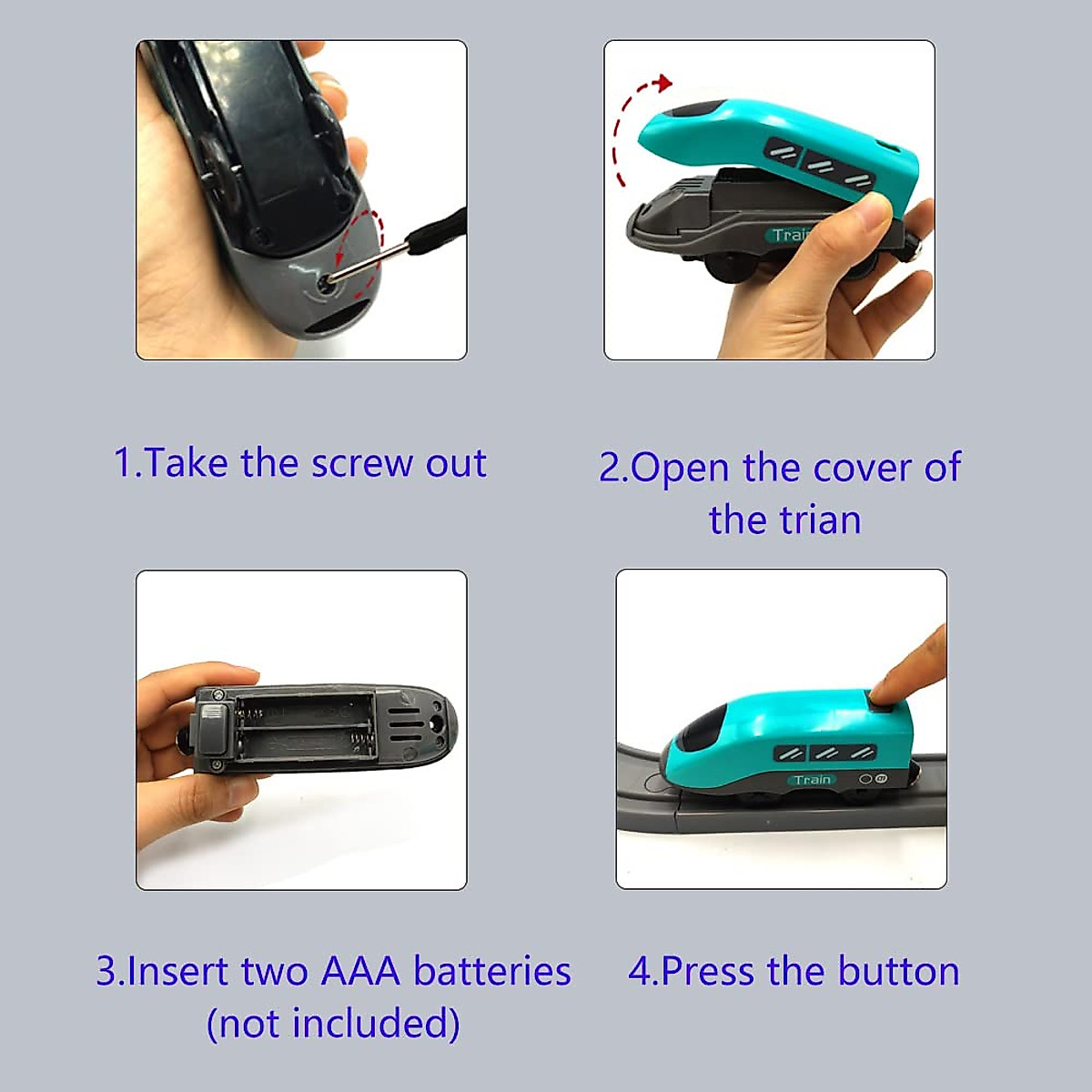 Trai

1.Take the screw out

2.Open the cover of the trian

Train

3.Insert two AAA batteries (not included)

4.Press the button