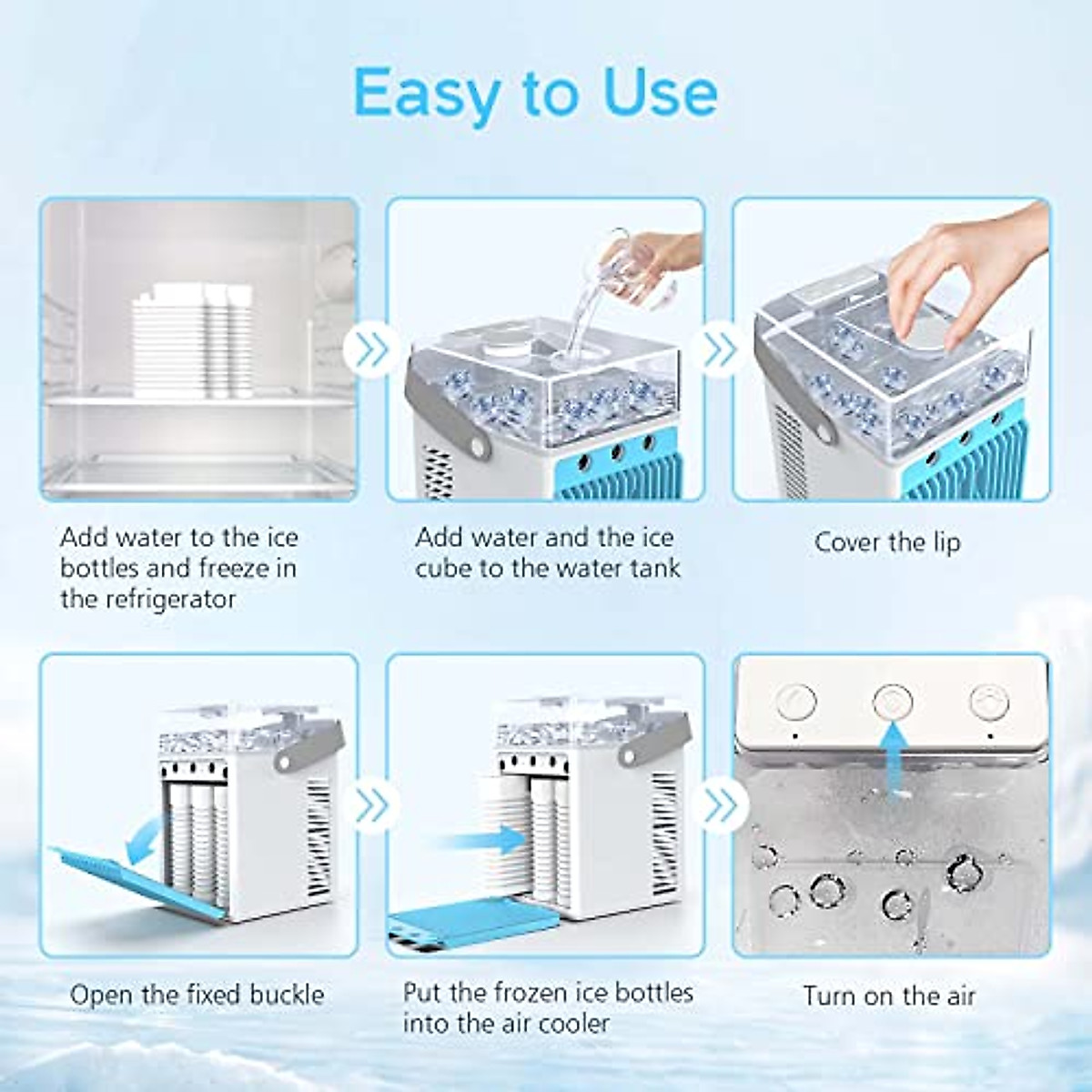 Easy to Use

Add water to the ice bottles and freeze in the refrigerator

Add water and the ice cube to the water tank

Cover the lip

Open the fixed buckle

Put the frozen ice bottles into the air cooler

Turn on the air