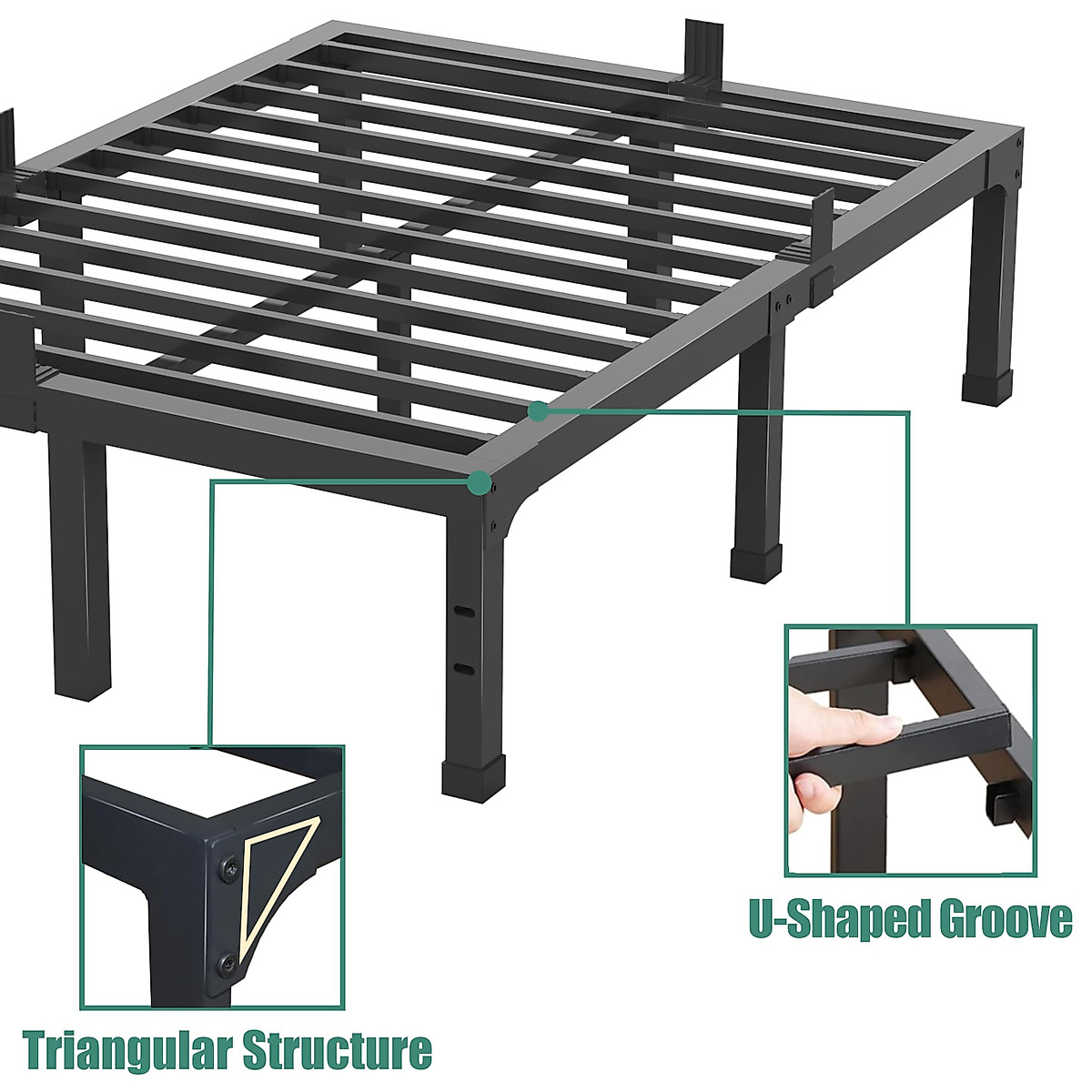 U-Shaped Groove

Triangular Structure