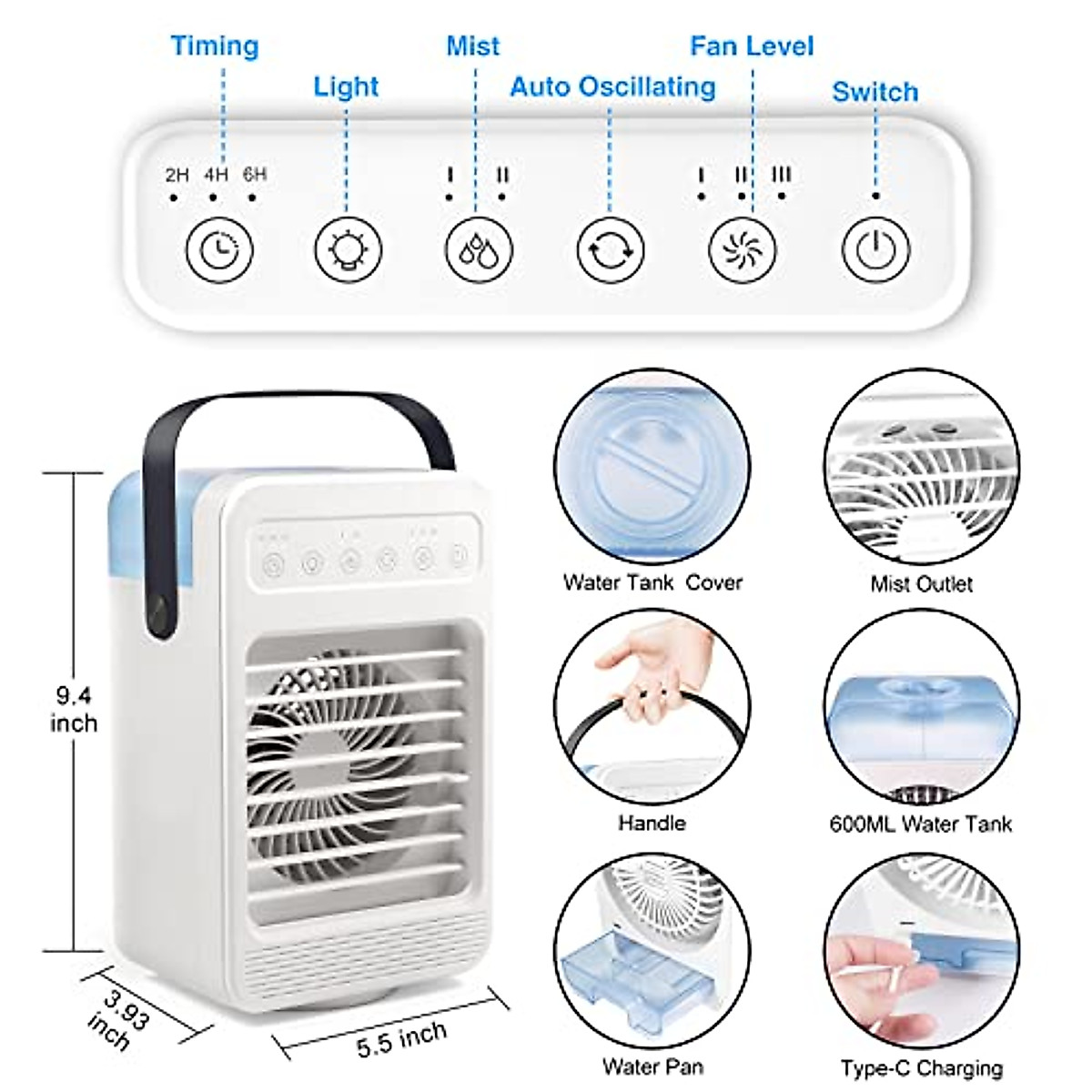 Timing
Light
Mist
Auto Oscillating
Fan Level
Switch

2H 4H 6H
I II
I II III

9.4 inch
3.93 inch
5.5 inch

Water Tank Cover
Mist Outlet
Handle
600ML Water Tank
Water Pan
Type-C Charging