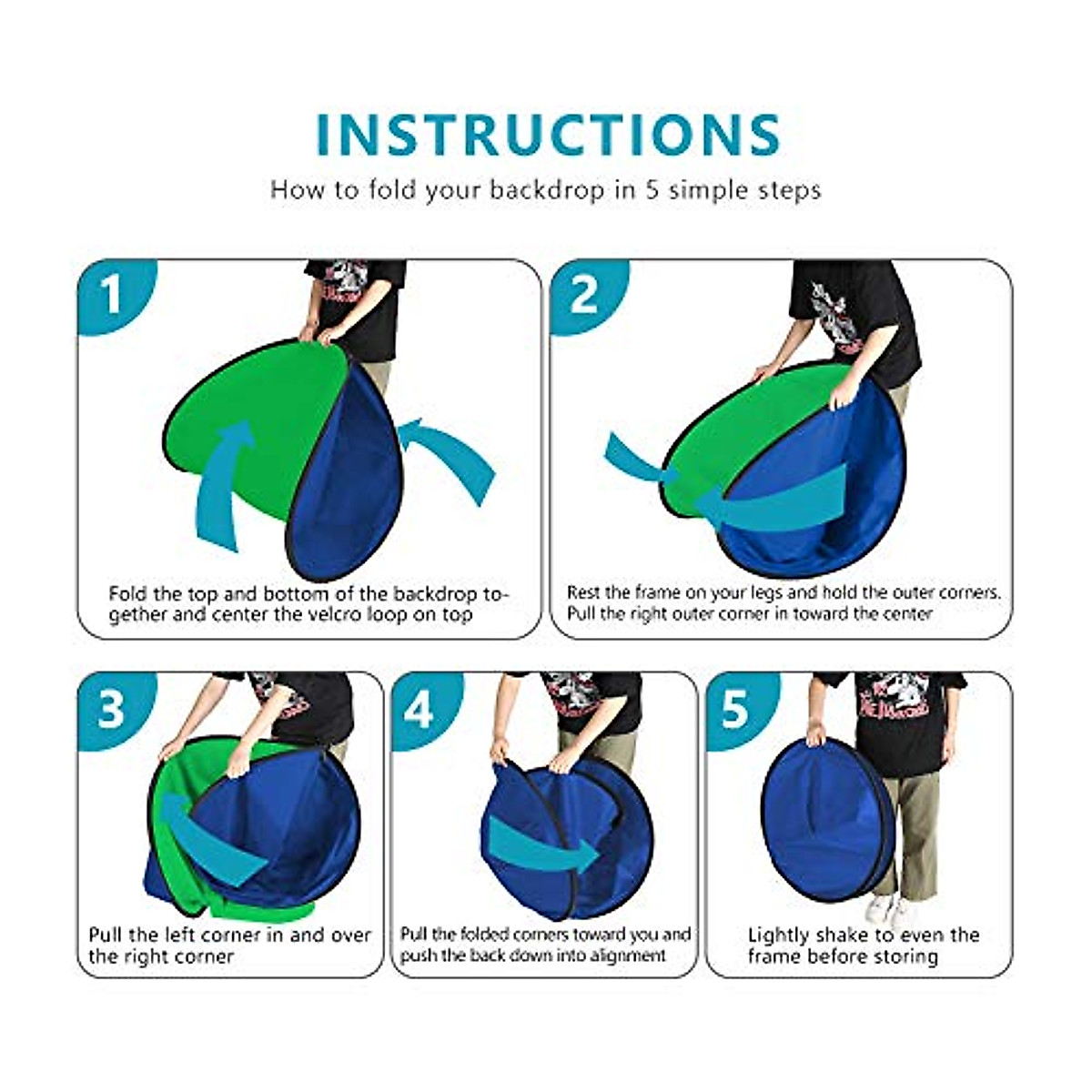 INSTRUCTIONS

How to fold your backdrop in 5 simple steps

1

Fold the top and bottom of the backdrop together and center the velcro loop on top

2

Rest the frame on your legs and hold the outer corners. Pull the right outer corner in toward the center

3

Pull the left corner in and over the right corner

4

Pull the folded corners toward you and push the back down into alignment

5

Lightly shake to even the frame before storing