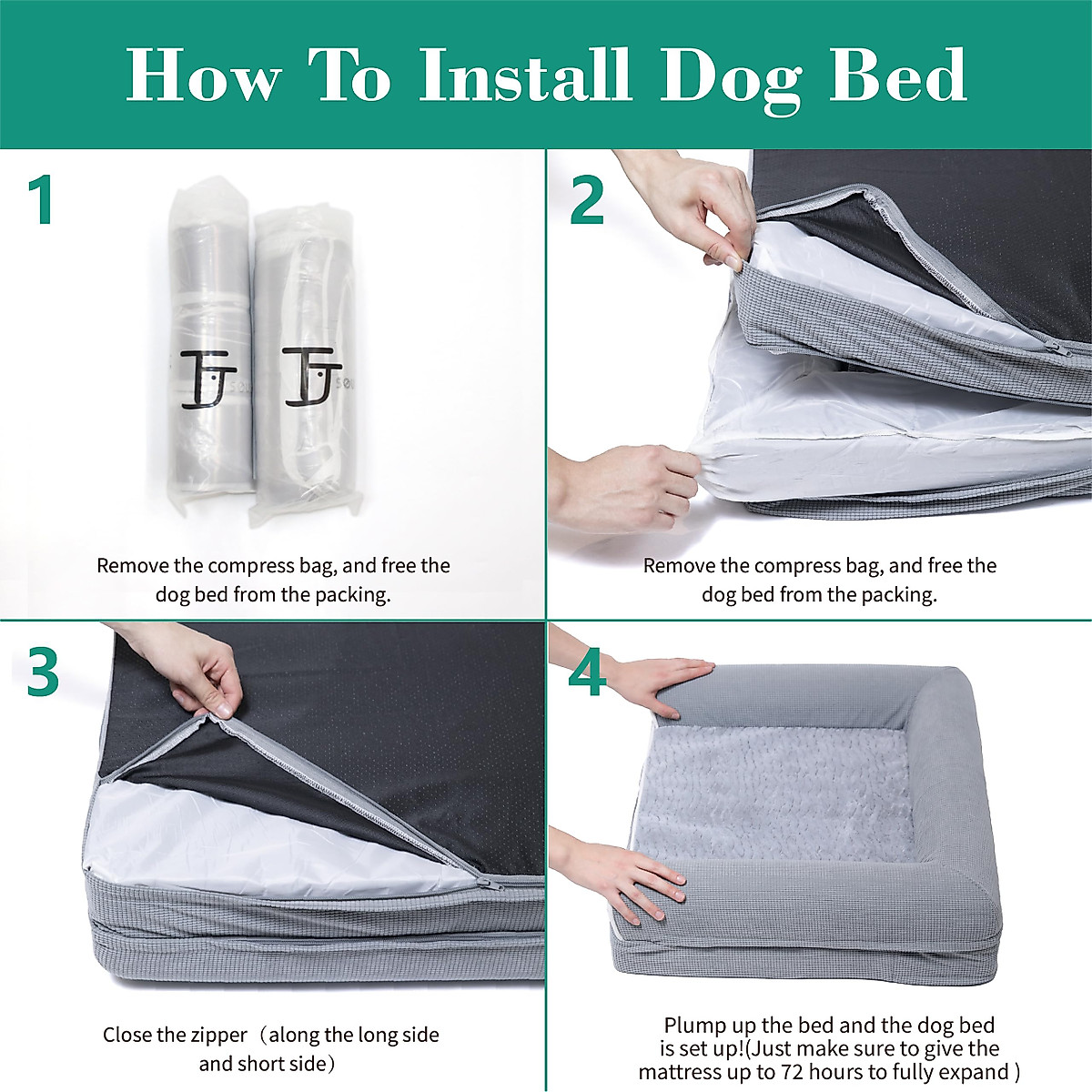 How To Install Dog Bed

1

Remove the compress bag, and free the dog bed from the packing.

2

Remove the compress bag, and free the dog bed from the packing.

3

Close the zipper（along the long side and short side）

4

Plump up the bed and the dog bed is set up!(Just make sure to give the mattress up to 72 hours to fully expand )