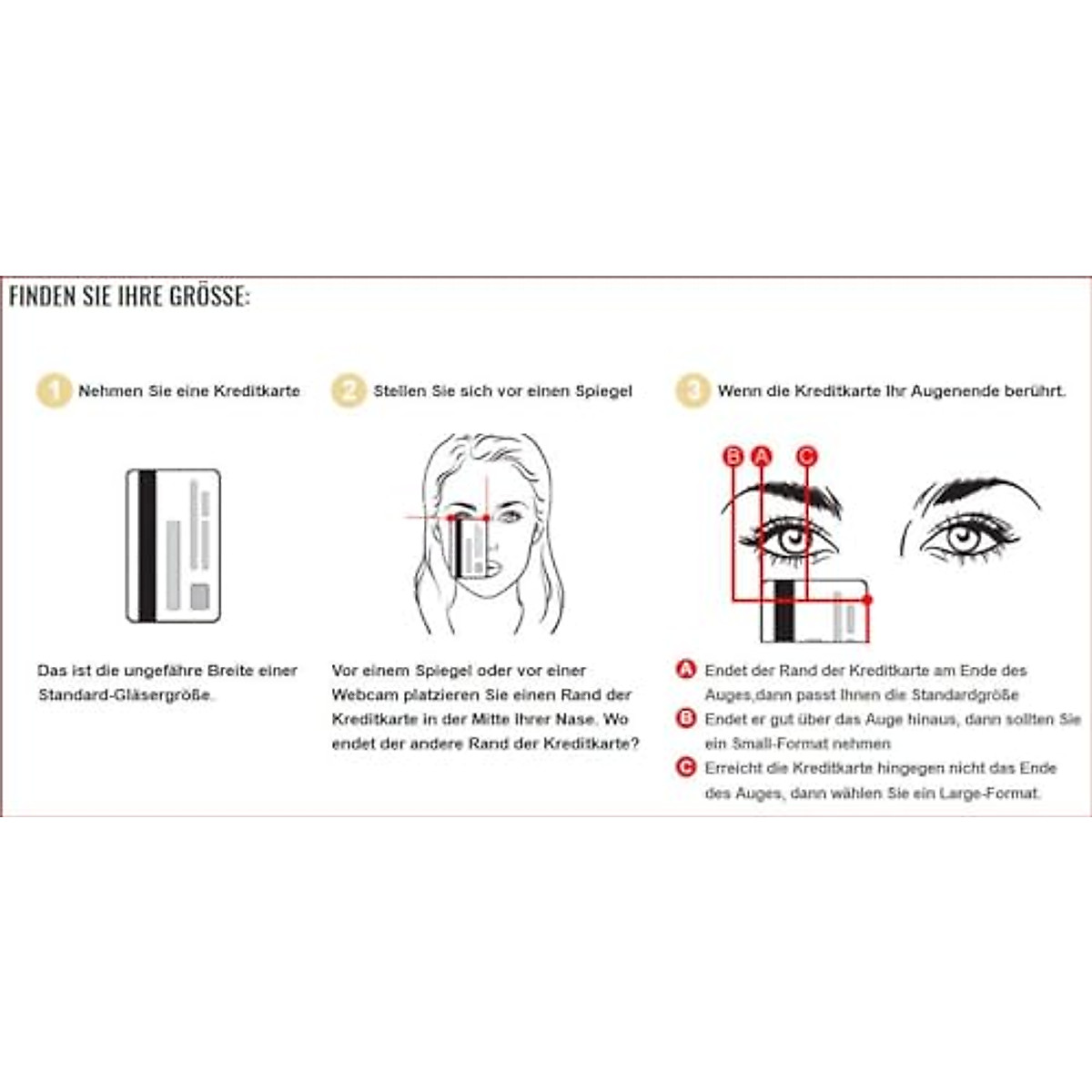 FINDEN SIE IHRE GRÖSSE:

1 Nehmen Sie eine Kreditkarte

Das ist die ungefähre Breite einer Standard-Gläsergröße.

2 Stellen Sie sich vor einen Spiegel

Vor einem Spiegel oder vor einer Webcam platzieren Sie einen Rand der Kreditkarte in der Mitte Ihrer Nase. Wo endet der andere Rand der Kreditkarte?

3 Wenn die Kreditkarte Ihr Augenende berührt.

B A C

A Endet der Rand der Kreditkarte am Ende des Auges,dann passt Ihnen die Standardgröße

B Endet er gut über das Auge hinaus, dann sollten Sie ein Small-Format nehmen

C Erreicht die Kreditkarte hingegen nicht das Ende des Auges, dann wählen Sie ein Large-Format.