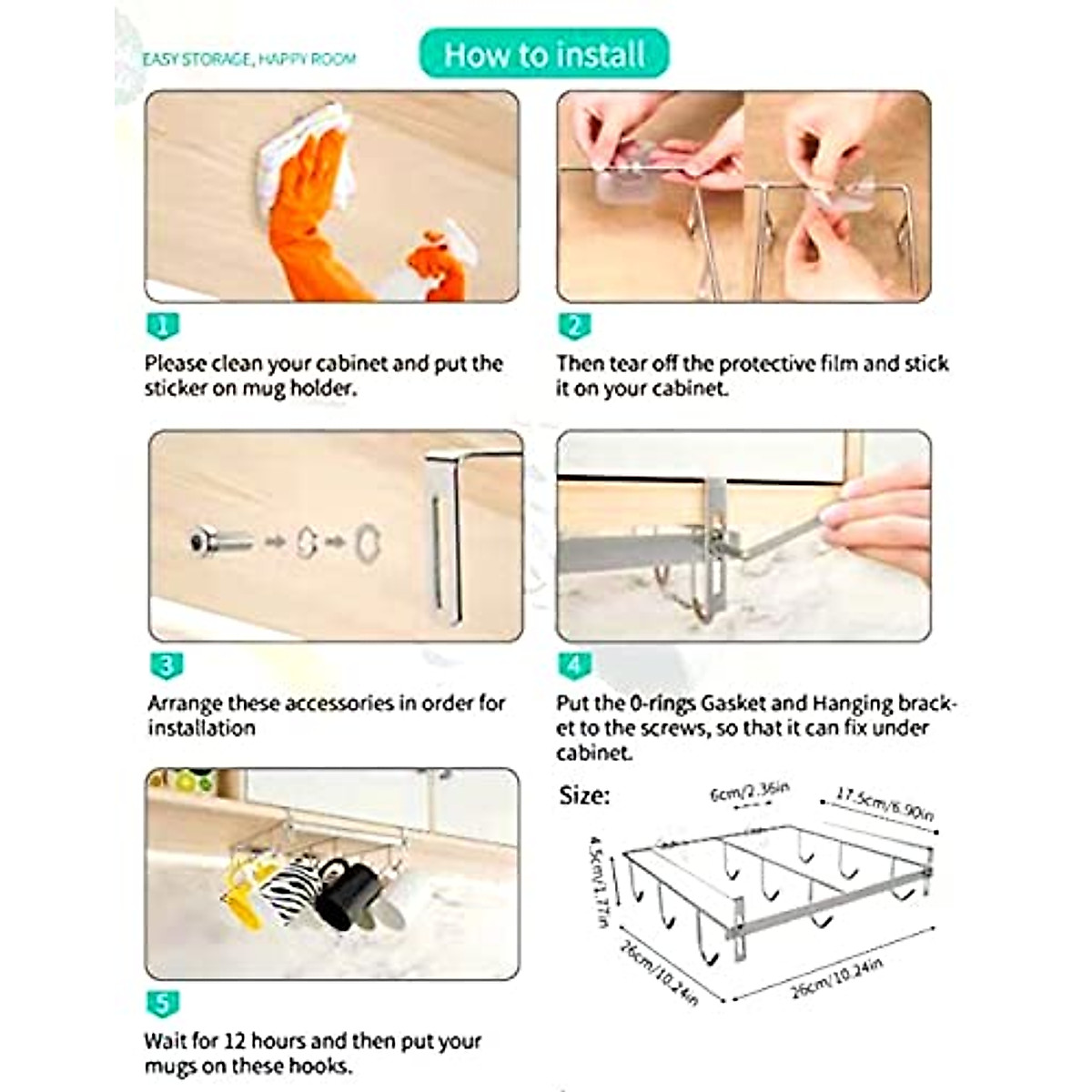 EASY STORAGE, HAPPY ROOM

How to install

1

Please clean your cabinet and put the sticker on mug holder.

2

Then tear off the protective film and stick it on your cabinet.

3

Arrange these accessories in order for installation

4

Put the 0-rings Gasket and Hanging bracket to the screws, so that it can fix under cabinet.

5

Wait for 12 hours and then put your mugs on these hooks.

Size:

6cm/2.36in

17.5cm/6.90in

4.5cm/1.77in

26cm/10.24in

26cm/10.24in