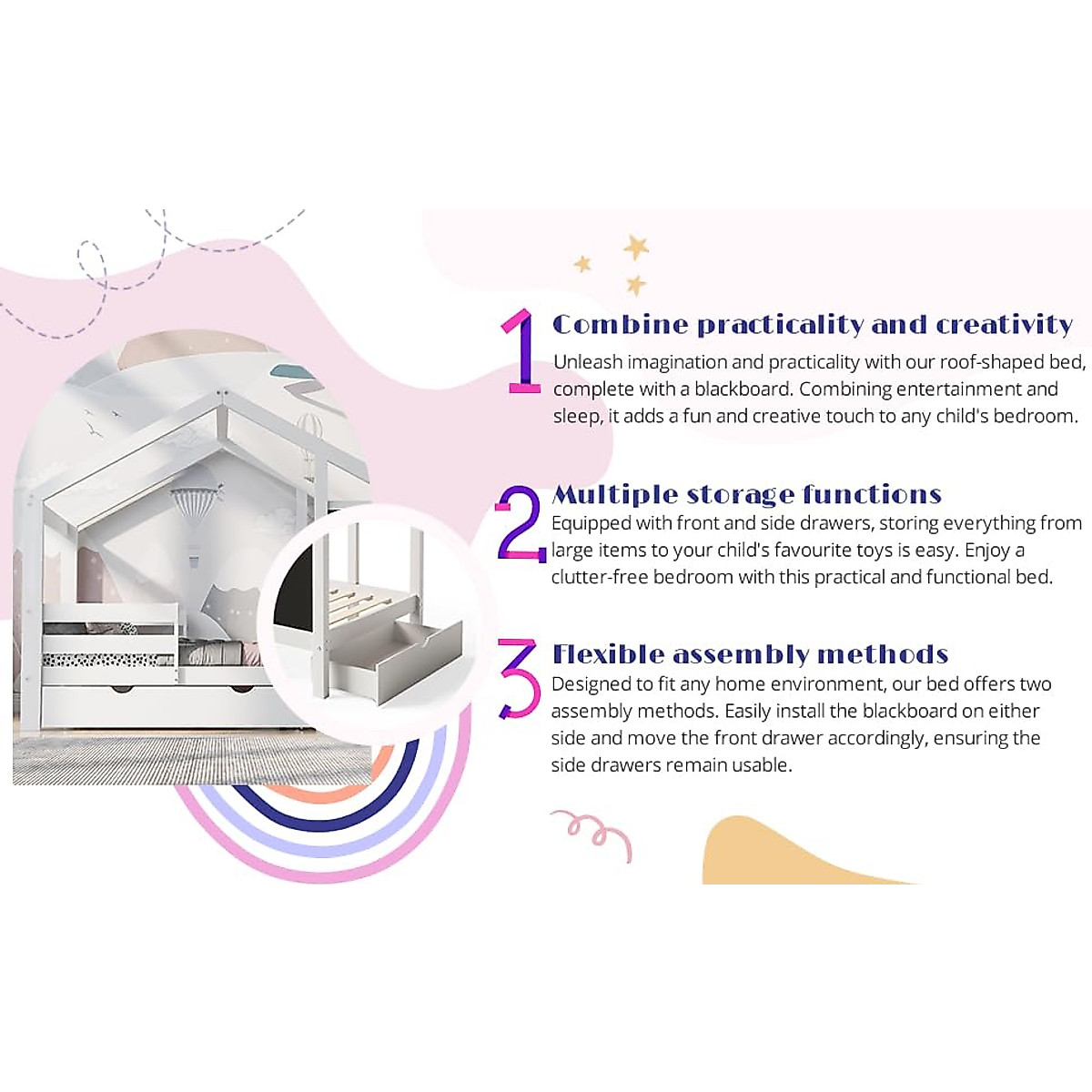 1
Combine practicality and creativity
Unleash imagination and practicality with our roof-shaped bed, complete with a blackboard. Combining entertainment and sleep, it adds a fun and creative touch to any child's bedroom.

2
Multiple storage functions
Equipped with front and side drawers, storing everything from large items to your child's favourite toys is easy. Enjoy a clutter-free bedroom with this practical and functional bed.

3
Flexible assembly methods
Designed to fit any home environment, our bed offers two assembly methods. Easily install the blackboard on either side and move the front drawer accordingly, ensuring the side drawers remain usable.