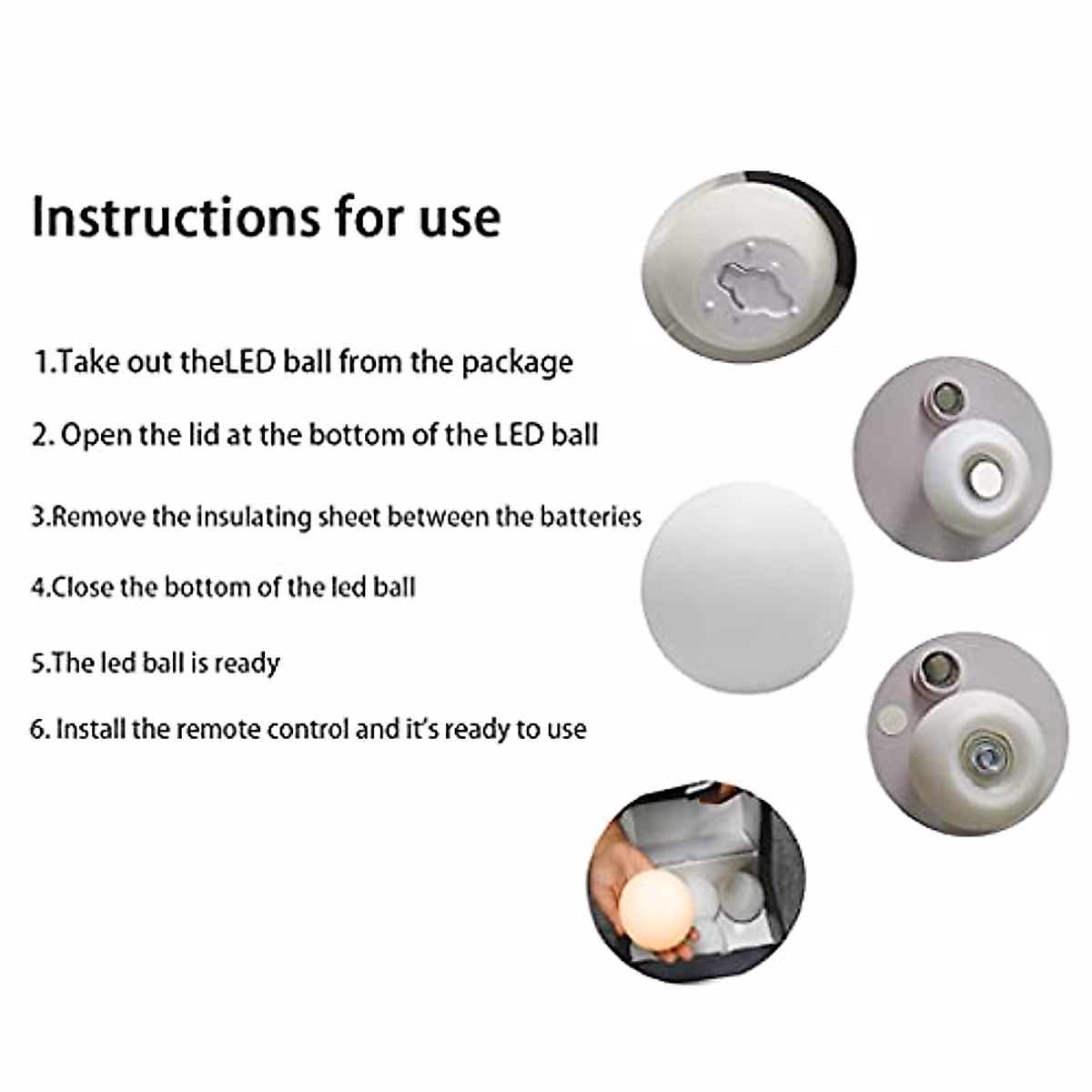 Instructions for use

1.Take out theLED ball from the package

2. Open the lid at the bottom of the LED ball

3.Remove the insulating sheet between the batteries

4.Close the bottom of the led ball

5.The led ball is ready

6. Install the remote control and it's ready to use