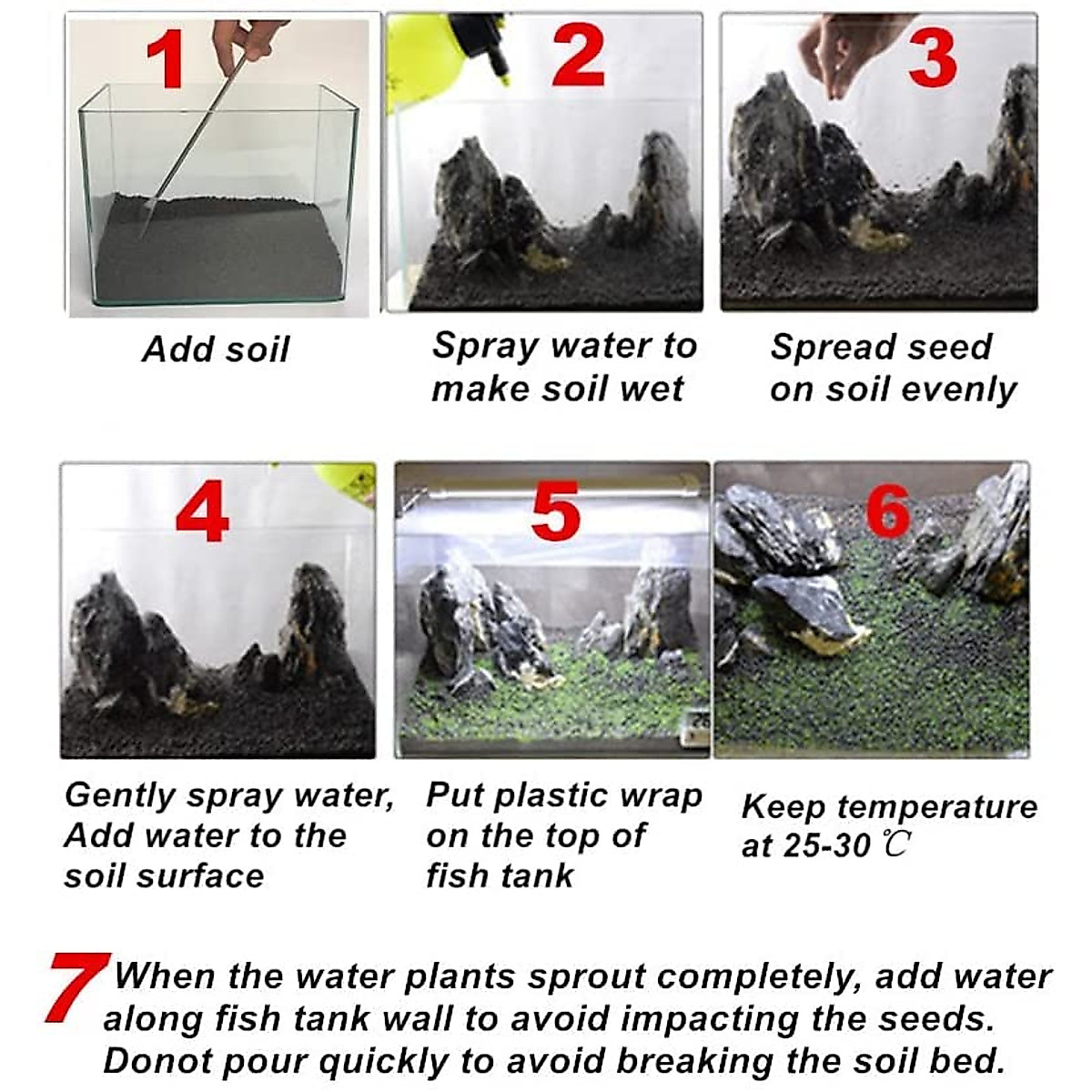 1

Add soil

2

Spray water to make soil wet

3

Spread seed on soil evenly

4

Gently spray water, Add water to the soil surface

5

Put plastic wrap on the top of fish tank

6

Keep temperature at 25-30 ℃

7 When the water plants sprout completely, add water along fish tank wall to avoid impacting the seeds. Donot pour quickly to avoid breaking the soil bed.