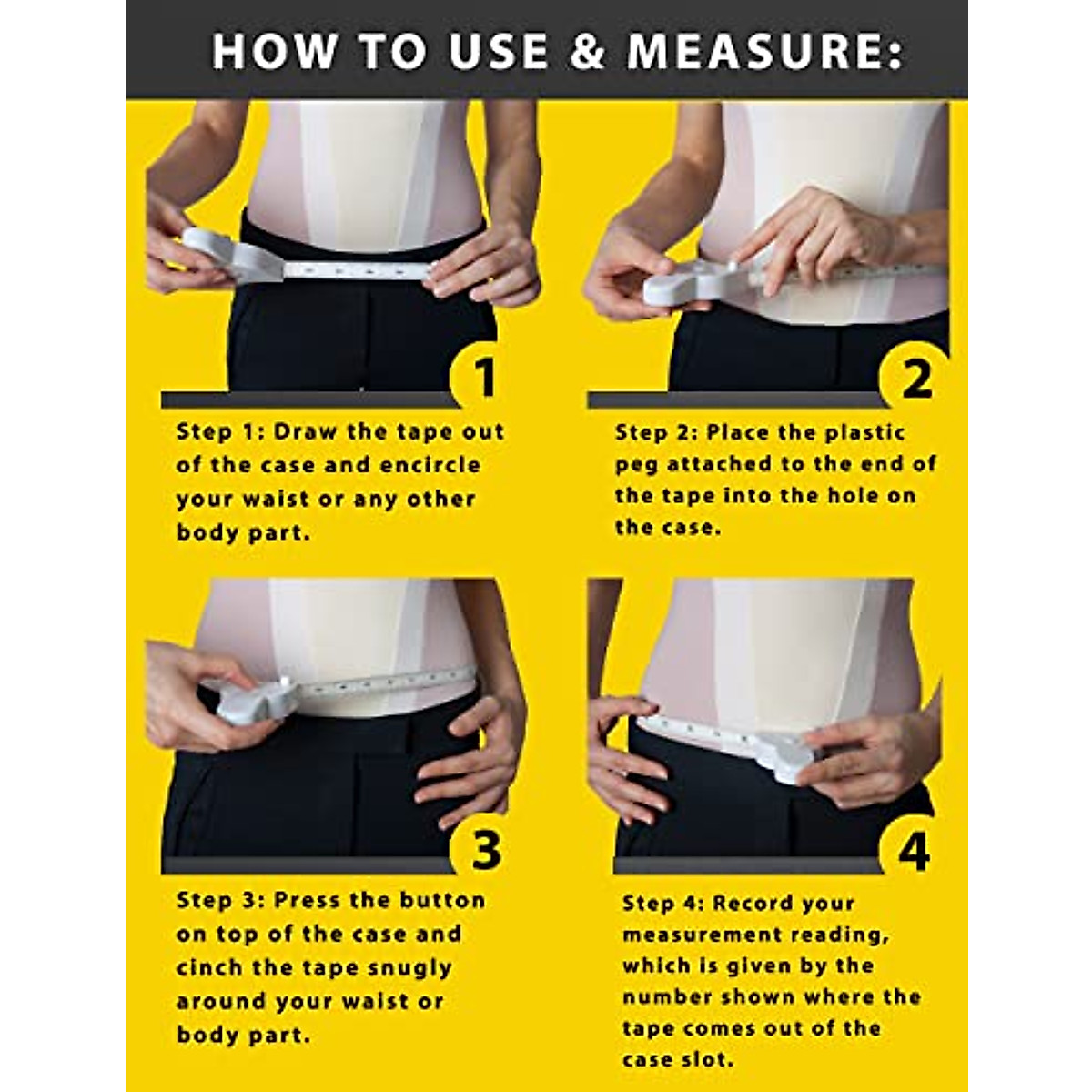 HOW TO USE & MEASURE:

1

Step 1: Draw the tape out of the case and encircle your waist or any other body part.

2

Step 2: Place the plastic peg attached to the end of the tape into the hole on the case.

3

Step 3: Press the button on top of the case and cinch the tape snugly around your waist or body part.

4

Step 4: Record your measurement reading, which is given by the number shown where the tape comes out of the case slot.