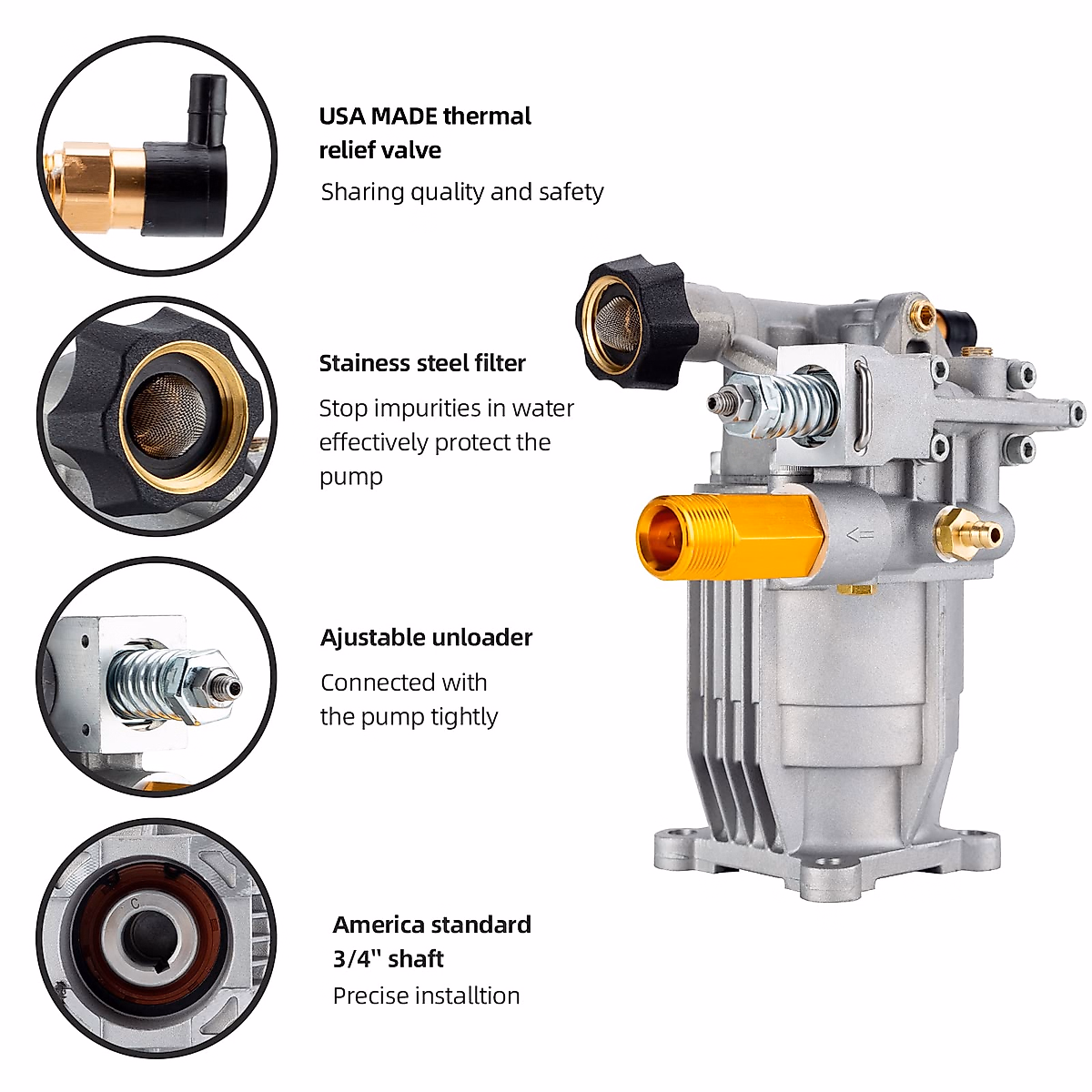 USA MADE thermal relief valve

Sharing quality and safety

Stainess steel filter

Stop impurities in water effectively protect the pump

Ajustable unloader

Connected with the pump tightly

America standard 3/4" shaft

Precise installtion