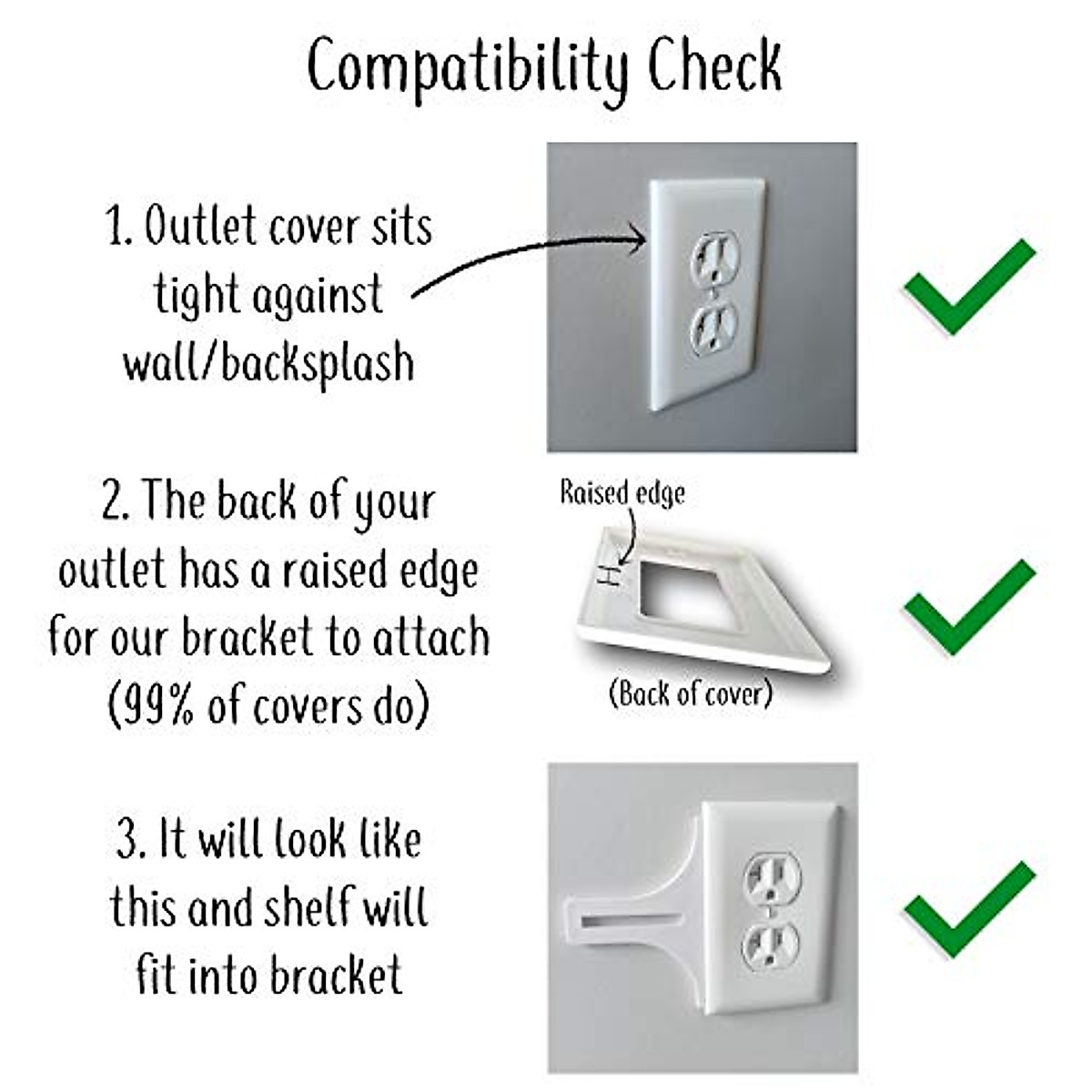 Compatibility Check

1. Outlet cover sits tight against wall/backsplash

2. The back of your outlet has a raised edge for our bracket to attach (99% of covers do)

Raised edge

(Back of cover)

3. It will look like this and shelf will fit into bracket