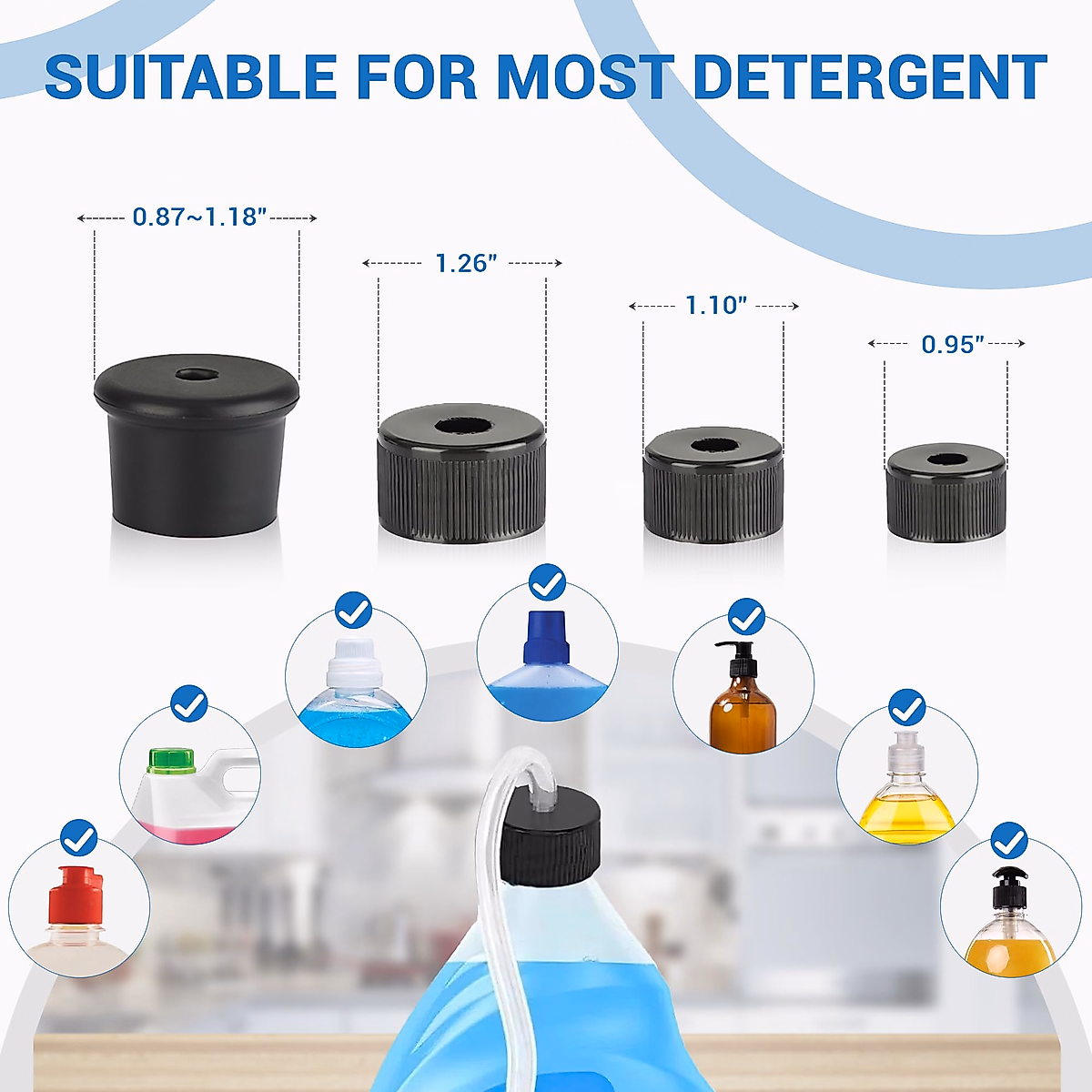 SUITABLE FOR MOST DETERGENT

0.87~1.18"

1.26"

1.10"

0.95"