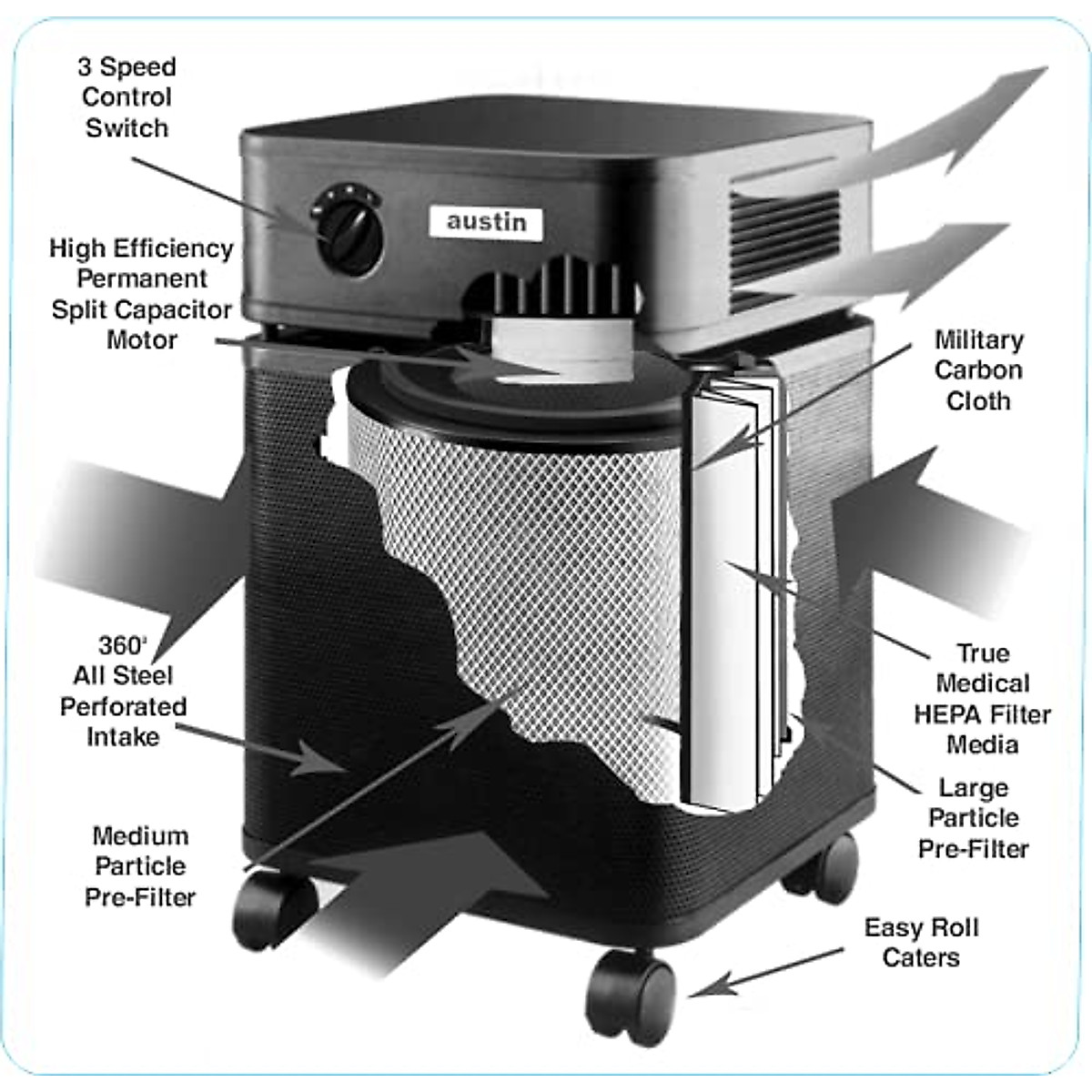 3 Speed Control Switch

austin

High Efficiency Permanent Split Capacitor Motor

Military Carbon Cloth

360° All Steel Perforated Intake

True Medical HEPA Filter Media

Large Particle Pre-Filter

Medium Particle Pre-Filter

Easy Roll Caters