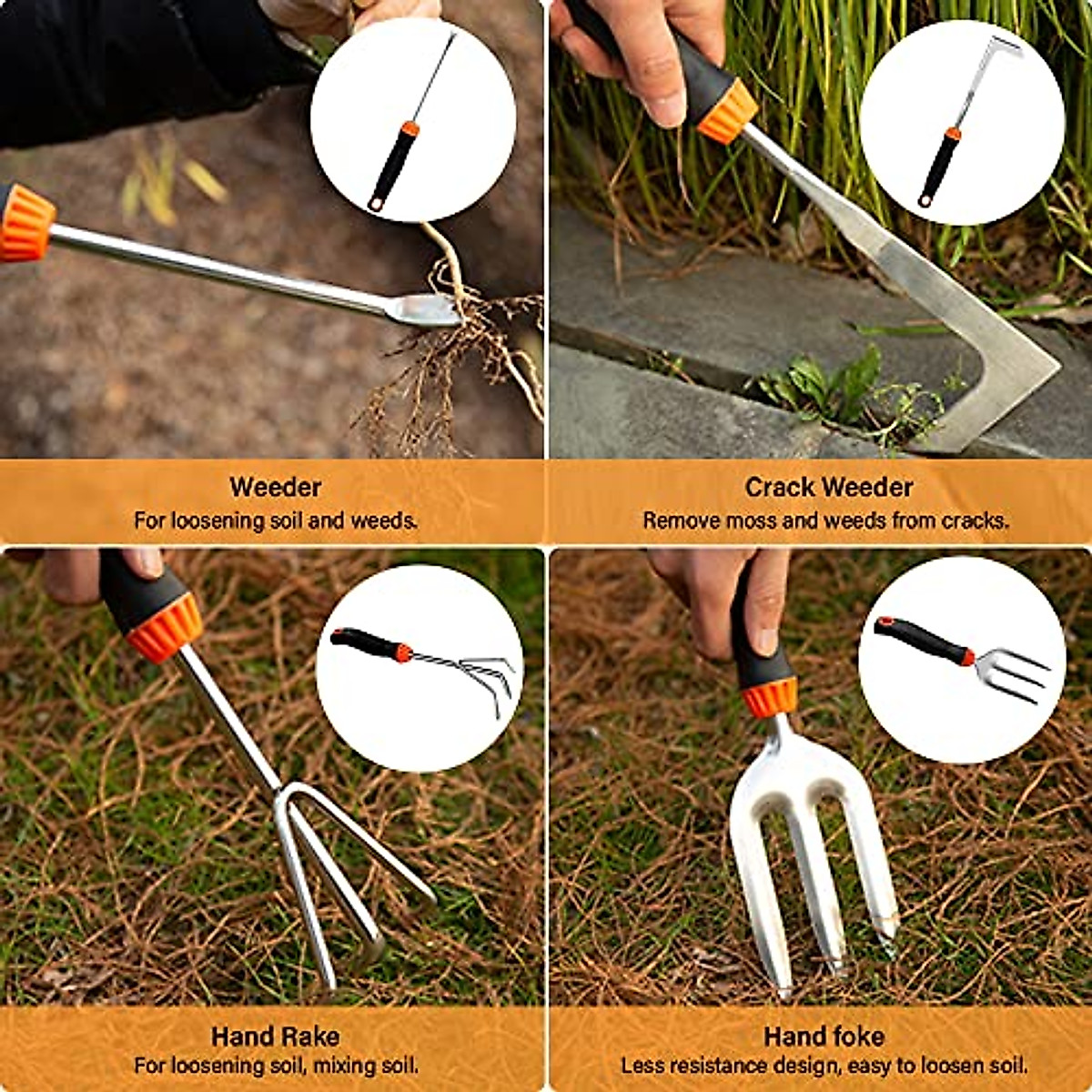 Weeder
For loosening soil and weeds.

Crack Weeder
Remove moss and weeds from cracks.

Hand Rake
For loosening soil, mixing soil.

Hand foke
Less resistance design, easy to loosen soil.