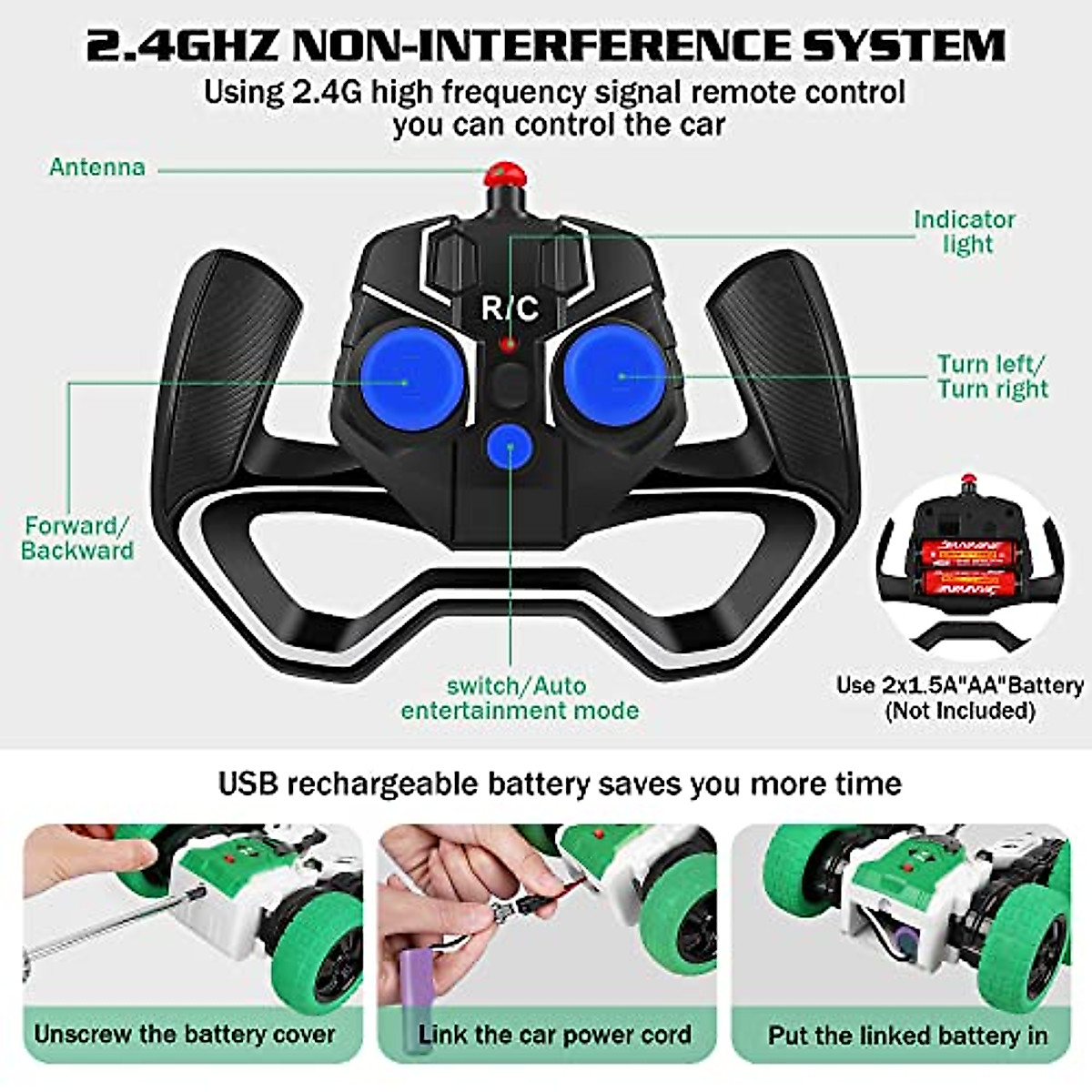 2.4GHZ NON-INTERFERENCE SYSTEM

Using 2.4G high frequency signal remote control you can control the car

Antenna

Indicator light

R/C

Turn left/ Turn right

Forward/ Backward

switch/Auto entertainment mode

Use 2x1.5A"AA"Battery (Not Included)

USB rechargeable battery saves you more time

Unscrew the battery cover

Link the car power cord

Put the linked battery in