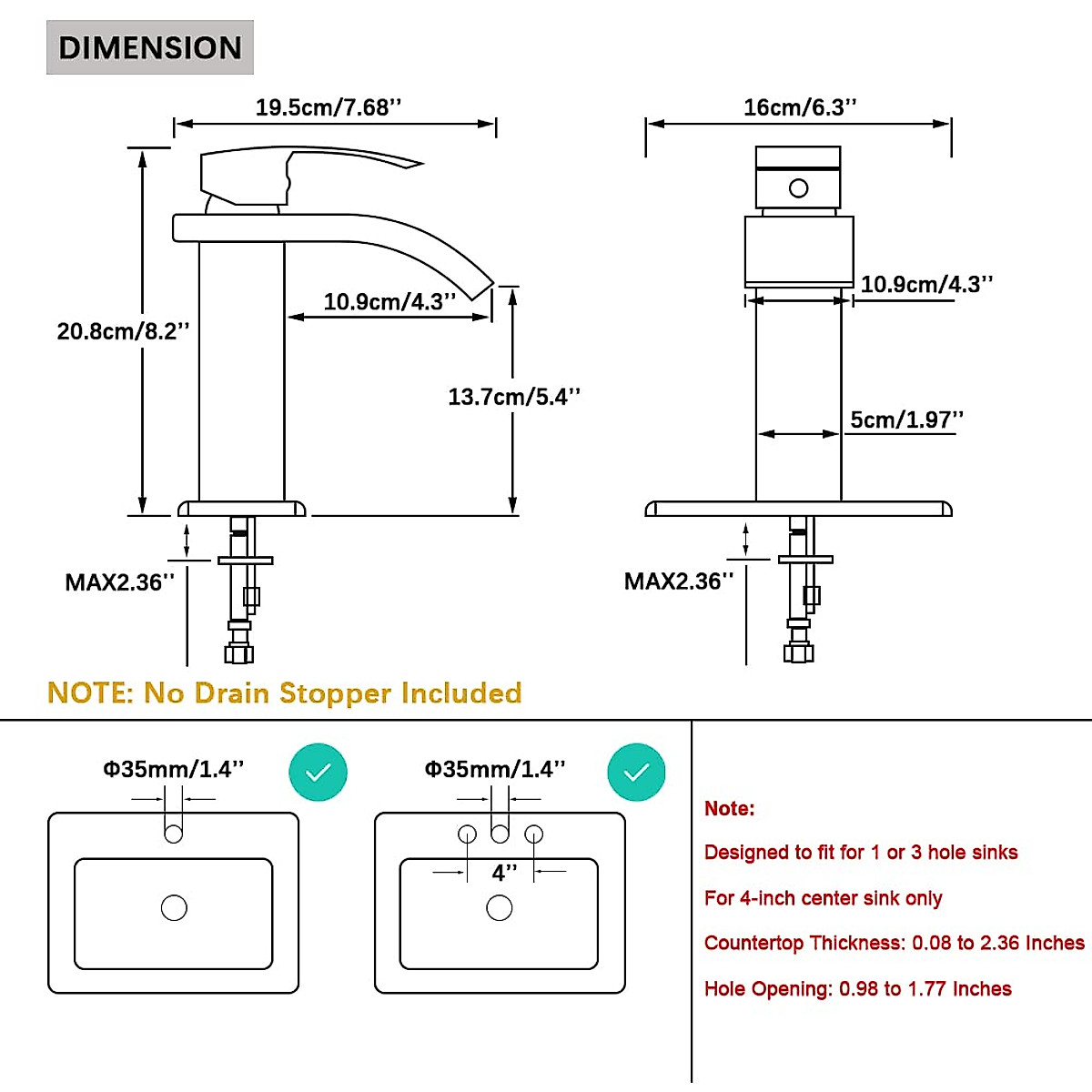 DIMENSION

19.5cm/7.68''

20.8cm/8.2''

10.9cm/4.3''

13.7cm/5.4''

MAX2.36''

16cm/6.3''

10.9cm/4.3''

5cm/1.97''

MAX2.36''

NOTE: No Drain Stopper Included

Φ35mm/1.4''

Φ35mm/1.4''

4''

Note:

Designed to fit for 1 or 3 hole sinks

For 4-inch center sink only

Countertop Thickness: 0.08 to 2.36 Inches

Hole Opening: 0.98 to 1.77 Inches