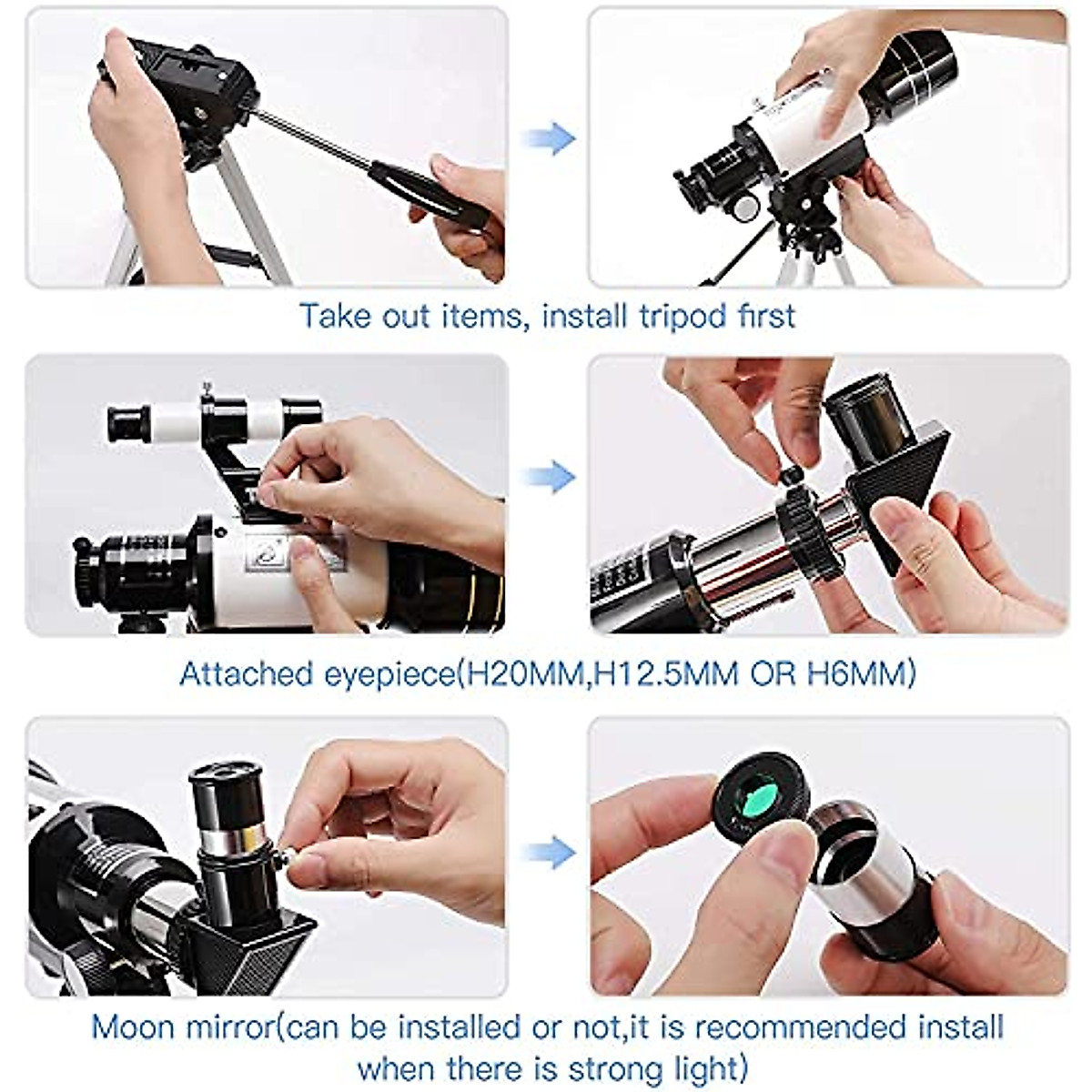 Take out items, install tripod first

Attached eyepiece(H20MM,H12.5MM OR H6MM)

Moon mirror(can be installed or not,it is recommended install when there is strong light)